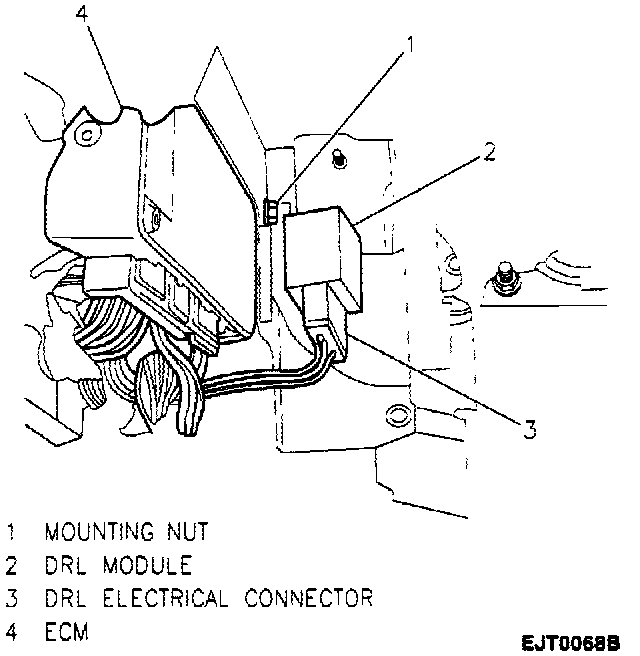 4
1
2
3

1 MOUNTING NUT
2 DRL MODULE
3 DRL ELECTRICAL CONNECTOR
4 ECM

EJT0068B