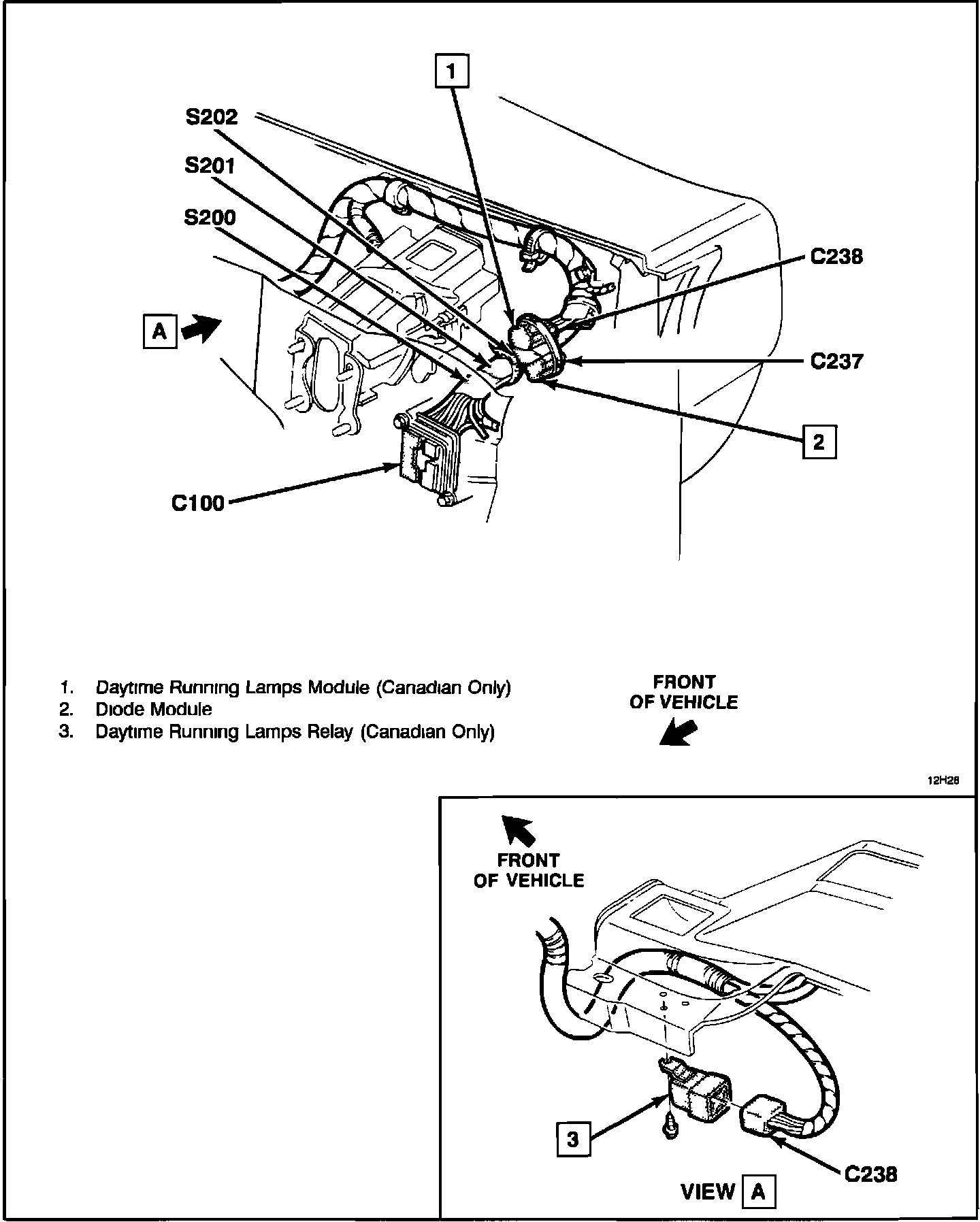 1

S202

S201

S200

C238

A

C237

2

C100

1. Daytime Running Lamps Module (Canadian Only)
2. Diode Module
3. Daytime Running Lamps Relay (Canadian Only)

FRONT OF VEHICLE

12H28

FRONT OF VEHICLE

3

C238

VIEW A