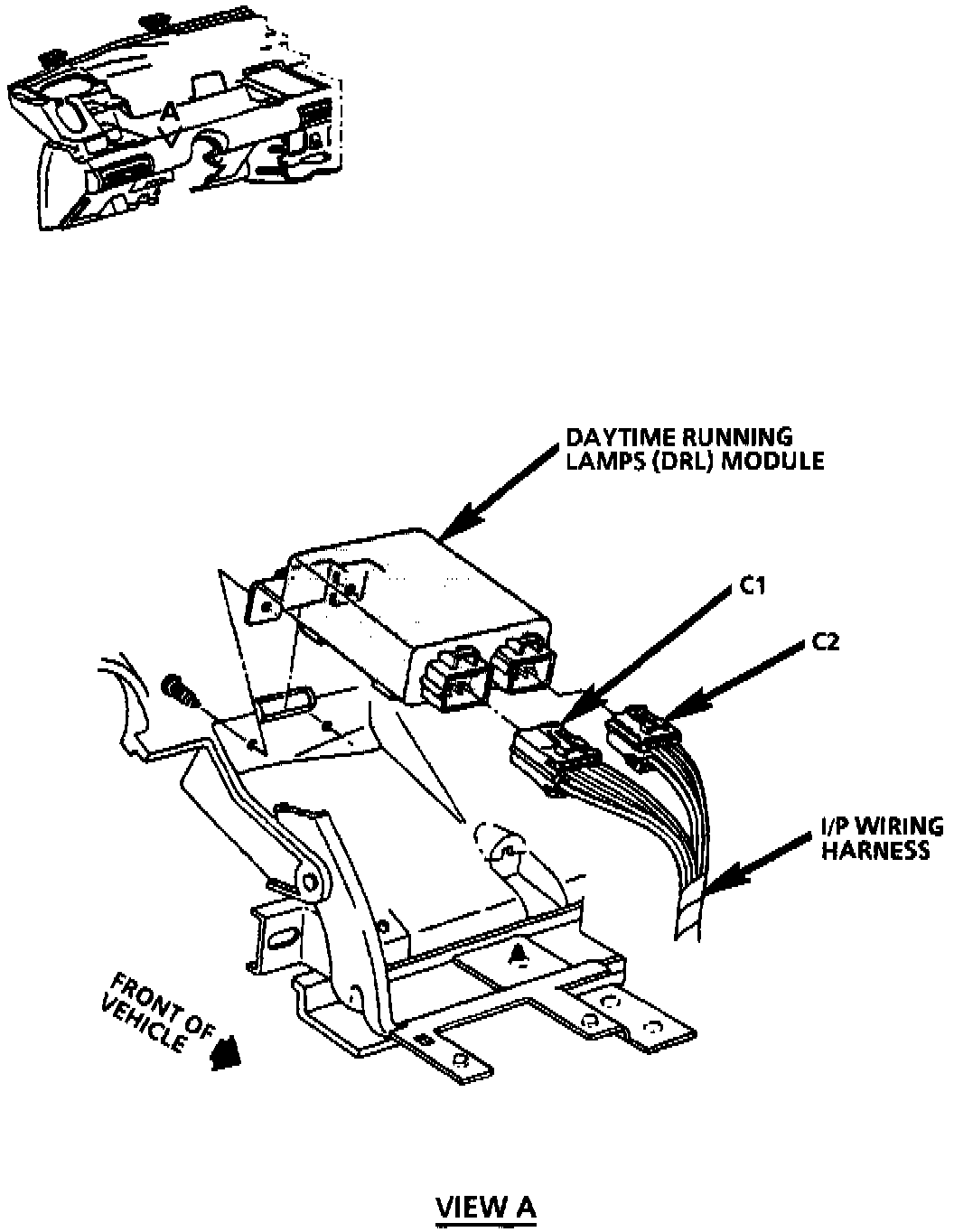 A

DAYTIME RUNNING LAMPS (DRL) MODULE

C1

C2

I/P WIRING HARNESS

FRONT OF VEHICLE

VIEW A