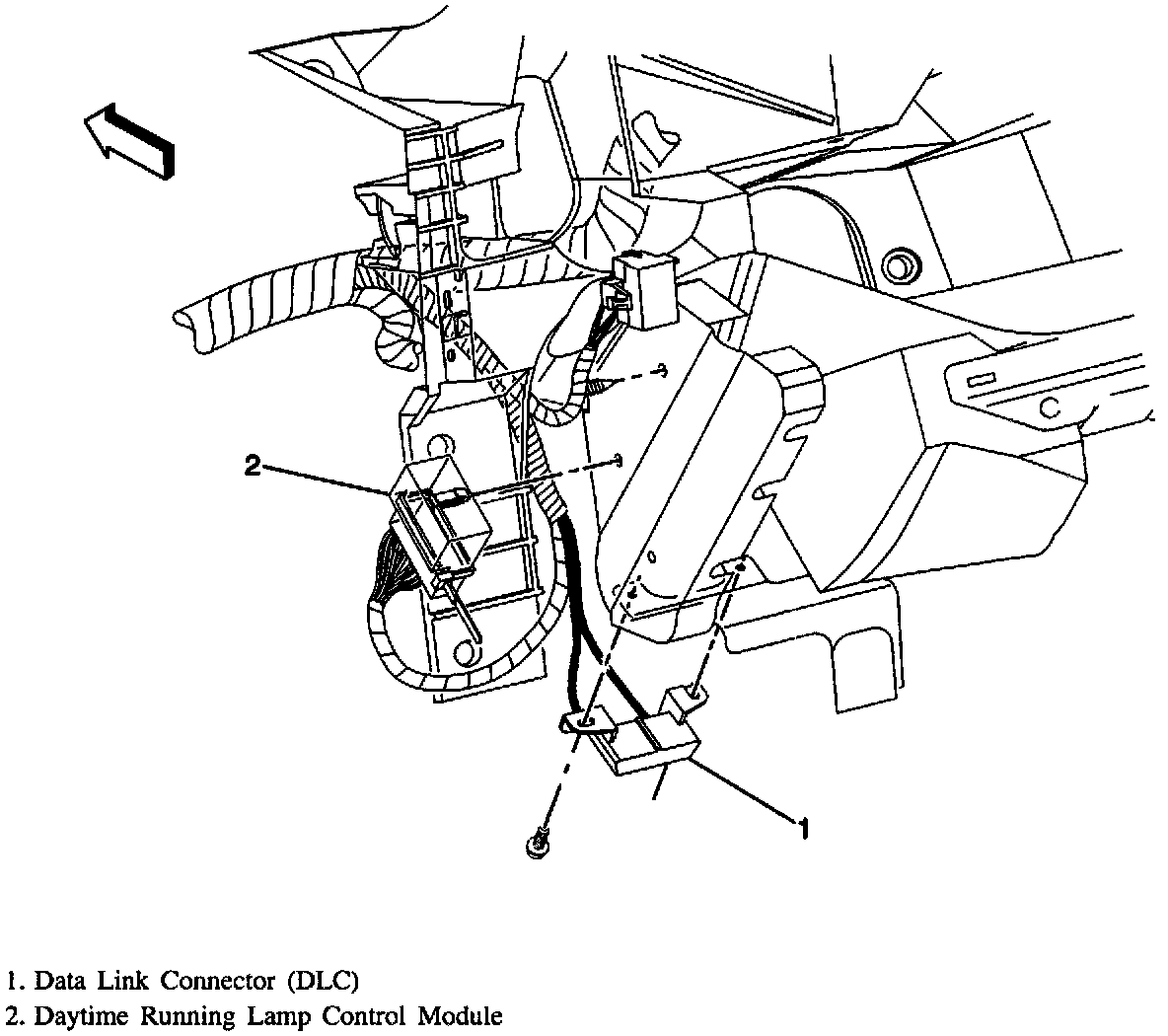 2

1

1. Data Link Connector (DLC)
2. Daytime Running Lamp Control Module