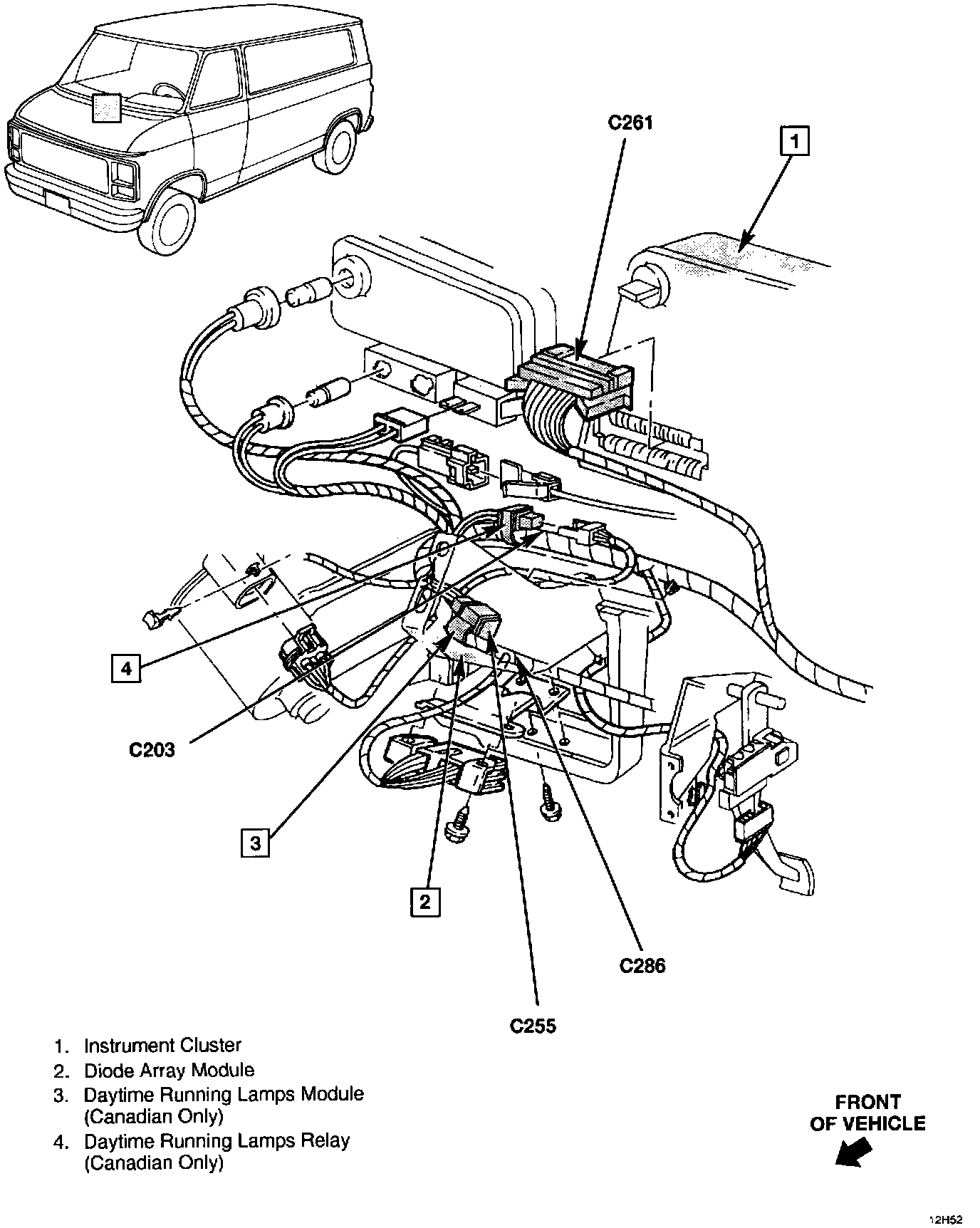 C261

1

4

C203

3

2

C286

C255

1. Instrument Cluster
2. Diode Array Module
3. Daytime Running Lamps Module (Canadian Only)
4. Daytime Running Lamps Relay (Canadian Only)

FRONT OF VEHICLE

12H52