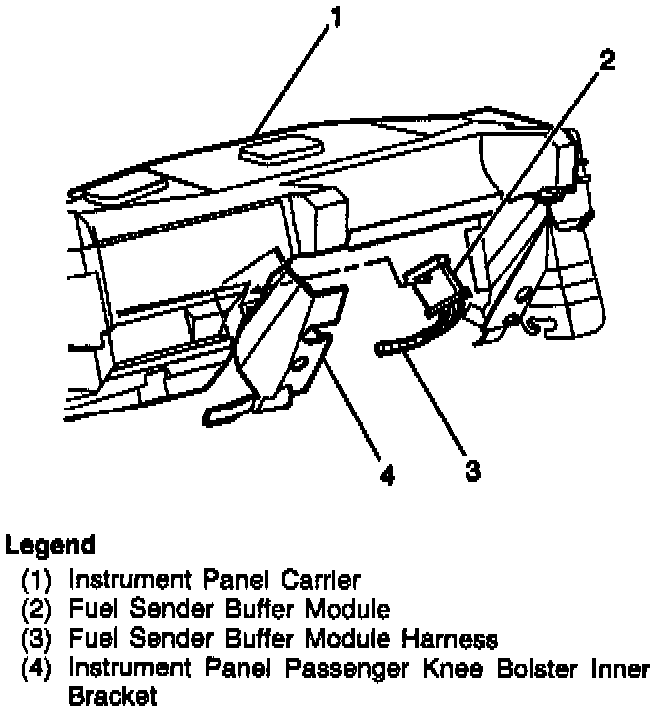 1
2
4
3

Legend
(1) Instrument Panel Carrier
(2) Fuel Sender Buffer Module
(3) Fuel Sender Buffer Module Harness
(4) Instrument Panel Passenger Knee Bolster Inner Bracket