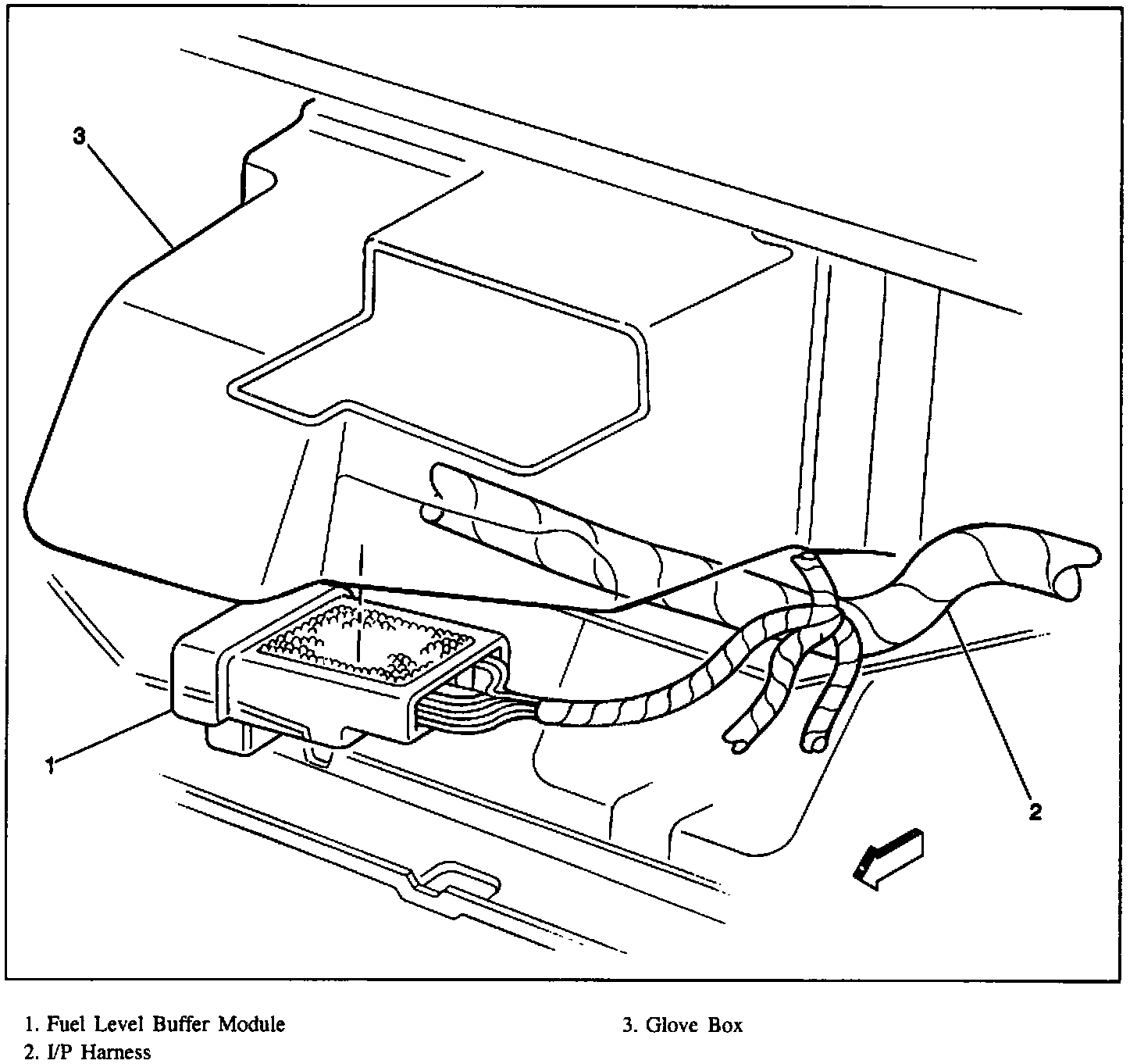 3

1

2

1. Fuel Level Buffer Module
2. I/P Harness

3. Glove Box