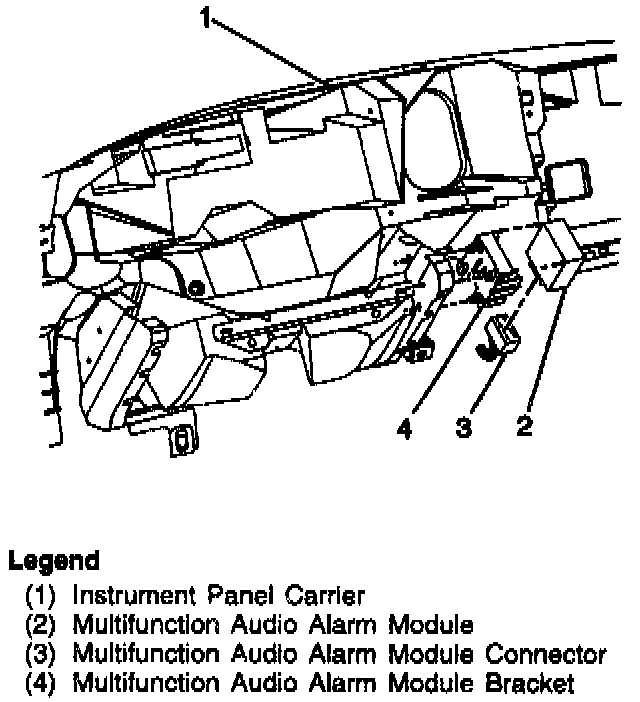 1

4 3 2

Legend
(1) Instrument Panel Carrier
(2) Multifunction Audio Alarm Module
(3) Multifunction Audio Alarm Module Connector
(4) Multifunction Audio Alarm Module Bracket