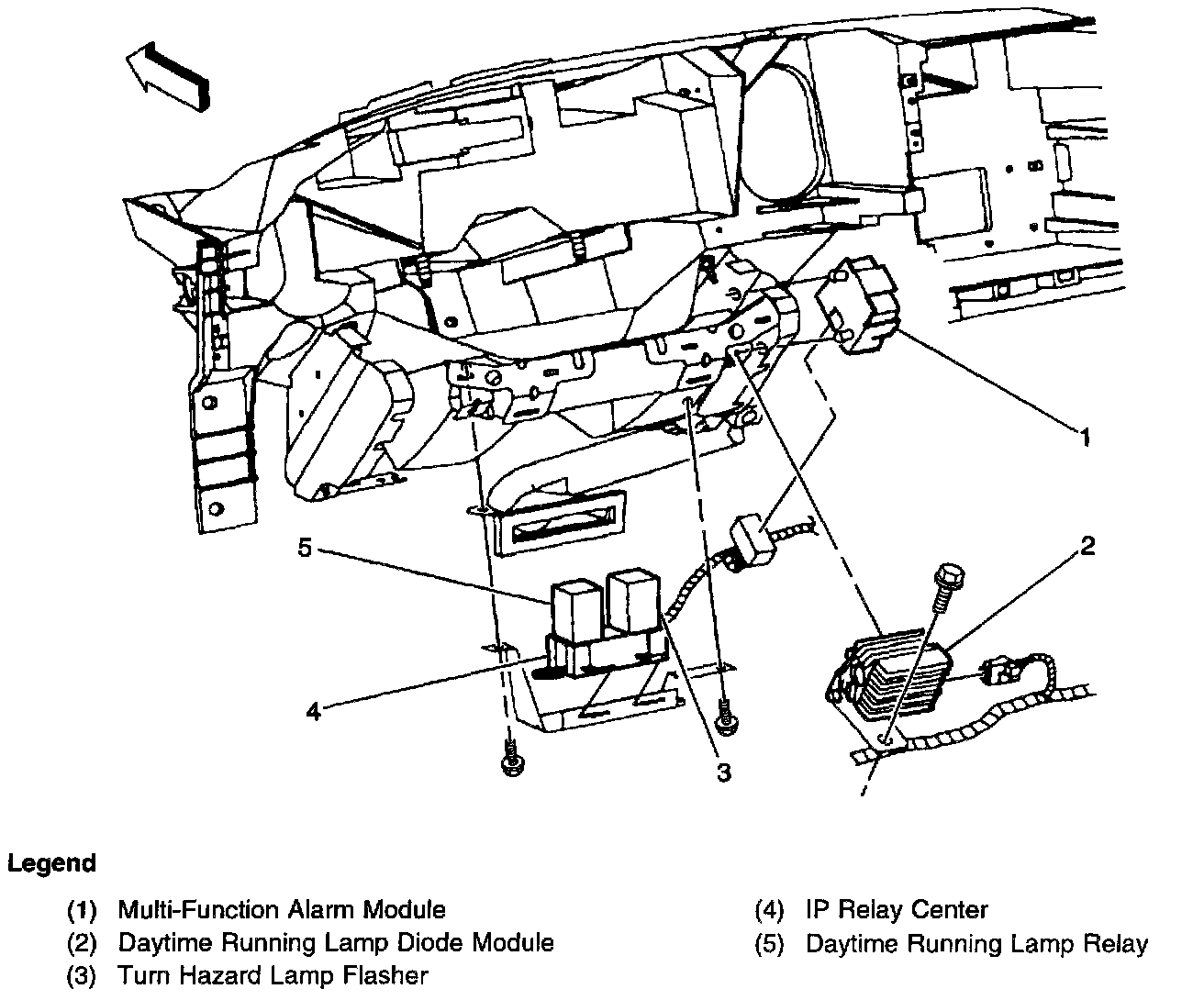 1

5

2

4

3

Legend

(1) Multi-Function Alarm Module
(2) Daytime Running Lamp Diode Module
(3) Turn Hazard Lamp Flasher

(4) IP Relay Center
(5) Daytime Running Lamp Relay