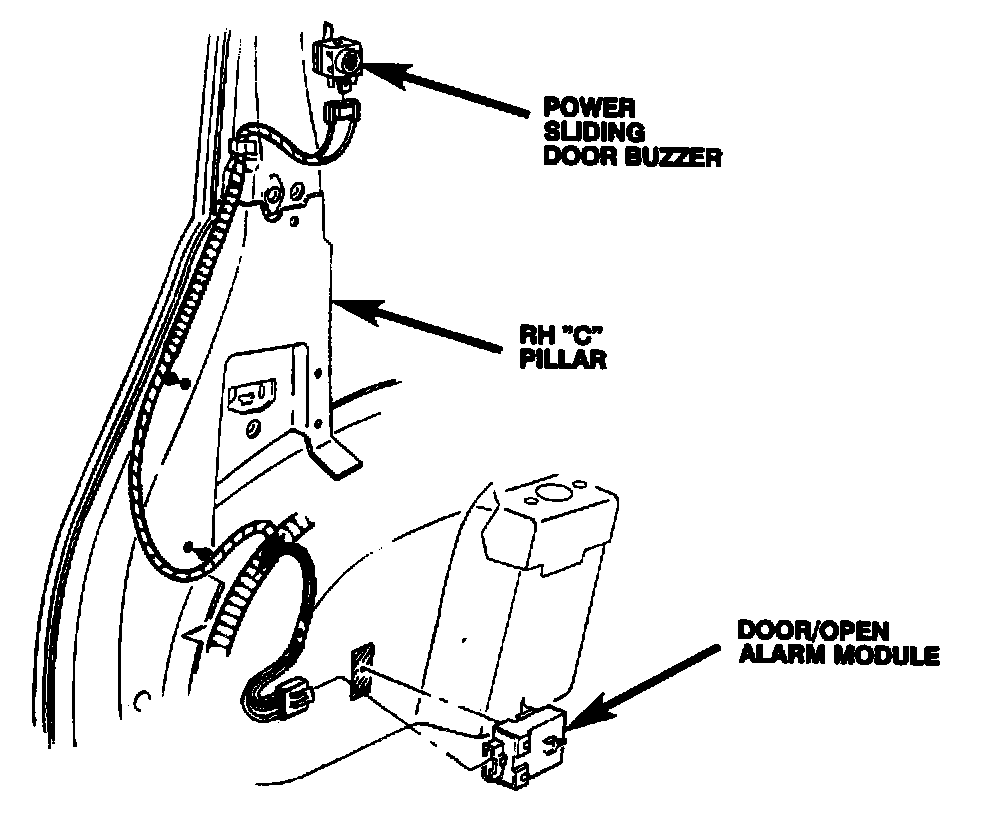 POWER SLIDING DOOR BUZZER

RH "C" PILLAR

DOOR/OPEN ALARM MODULE