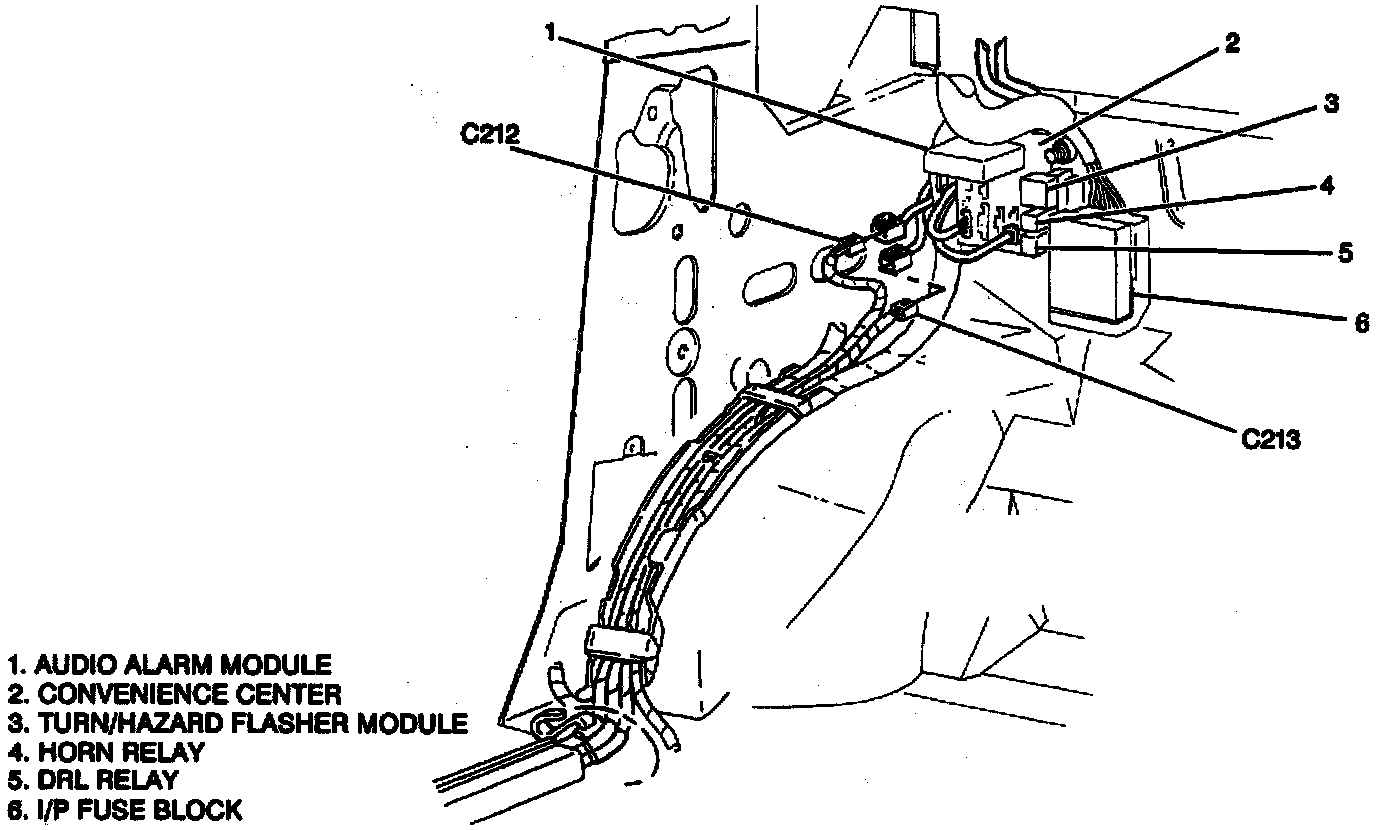 1
2
3
C212
4
5
6
C213

1. AUDIO ALARM MODULE
2. CONVENIENCE CENTER
3. TURN/HAZARD FLASHER MODULE
4. HORN RELAY
5. DRL RELAY
6. I/P FUSE BLOCK