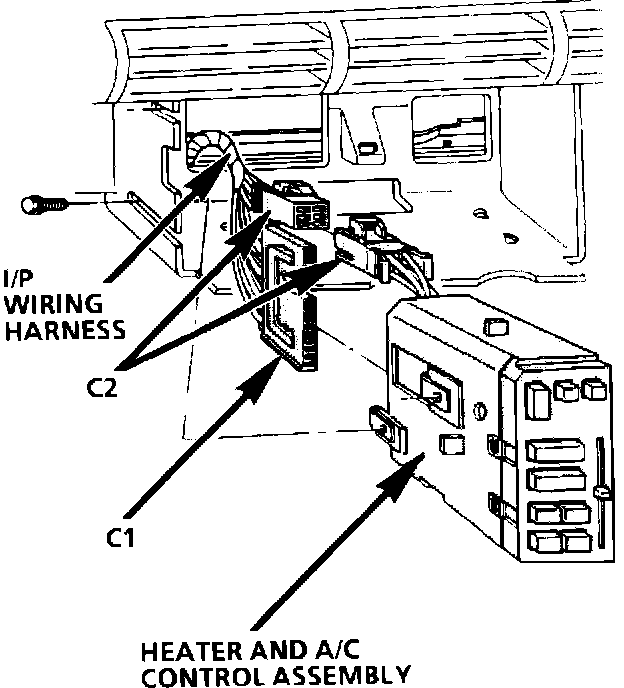 I/P WIRING HARNESS

C2

C1

HEATER AND A/C CONTROL ASSEMBLY