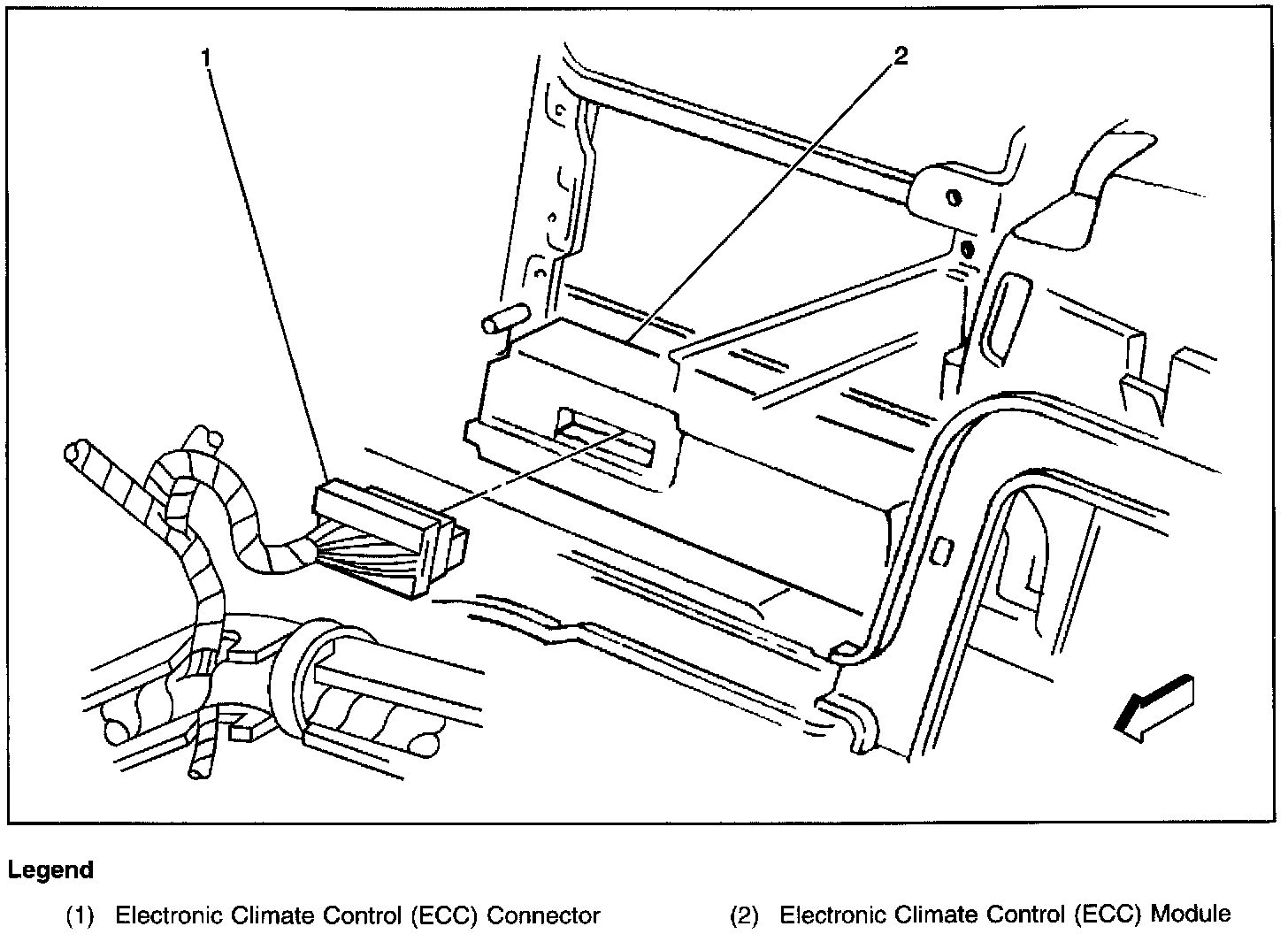 1

2

Legend

(1) Electronic Climate Control (ECC) Connector

(2) Electronic Climate Control (ECC) Module