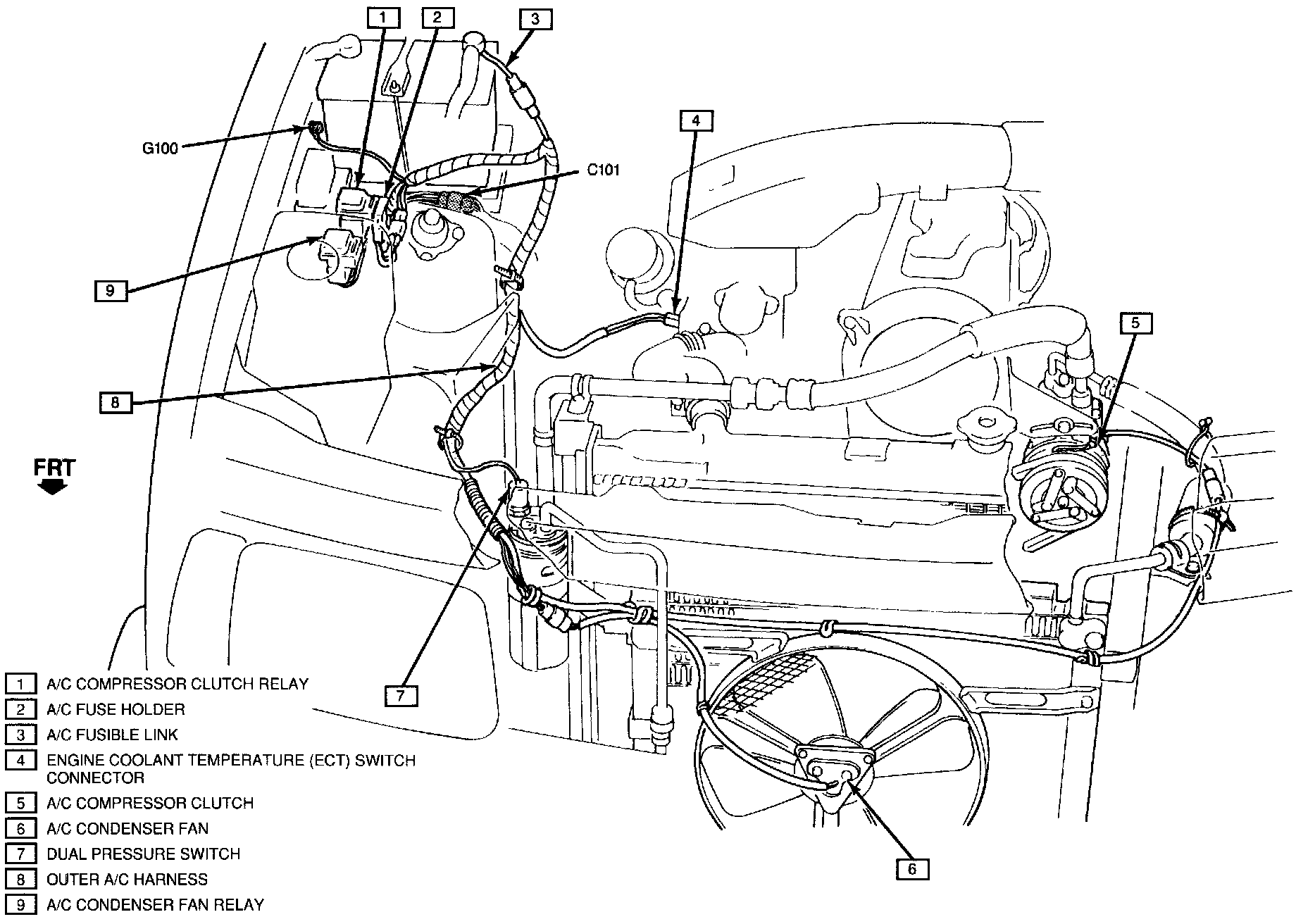 1
2
3
G100
C101
4
9
5
8
FRT
7
6

1 A/C COMPRESSOR CLUTCH RELAY
2 A/C FUSE HOLDER
3 A/C FUSIBLE LINK
4 ENGINE COOLANT TEMPERATURE (ECT) SWITCH CONNECTOR
5 A/C COMPRESSOR CLUTCH
6 A/C CONDENSER FAN
7 DUAL PRESSURE SWITCH
8 OUTER A/C HARNESS
9 A/C CONDENSER FAN RELAY