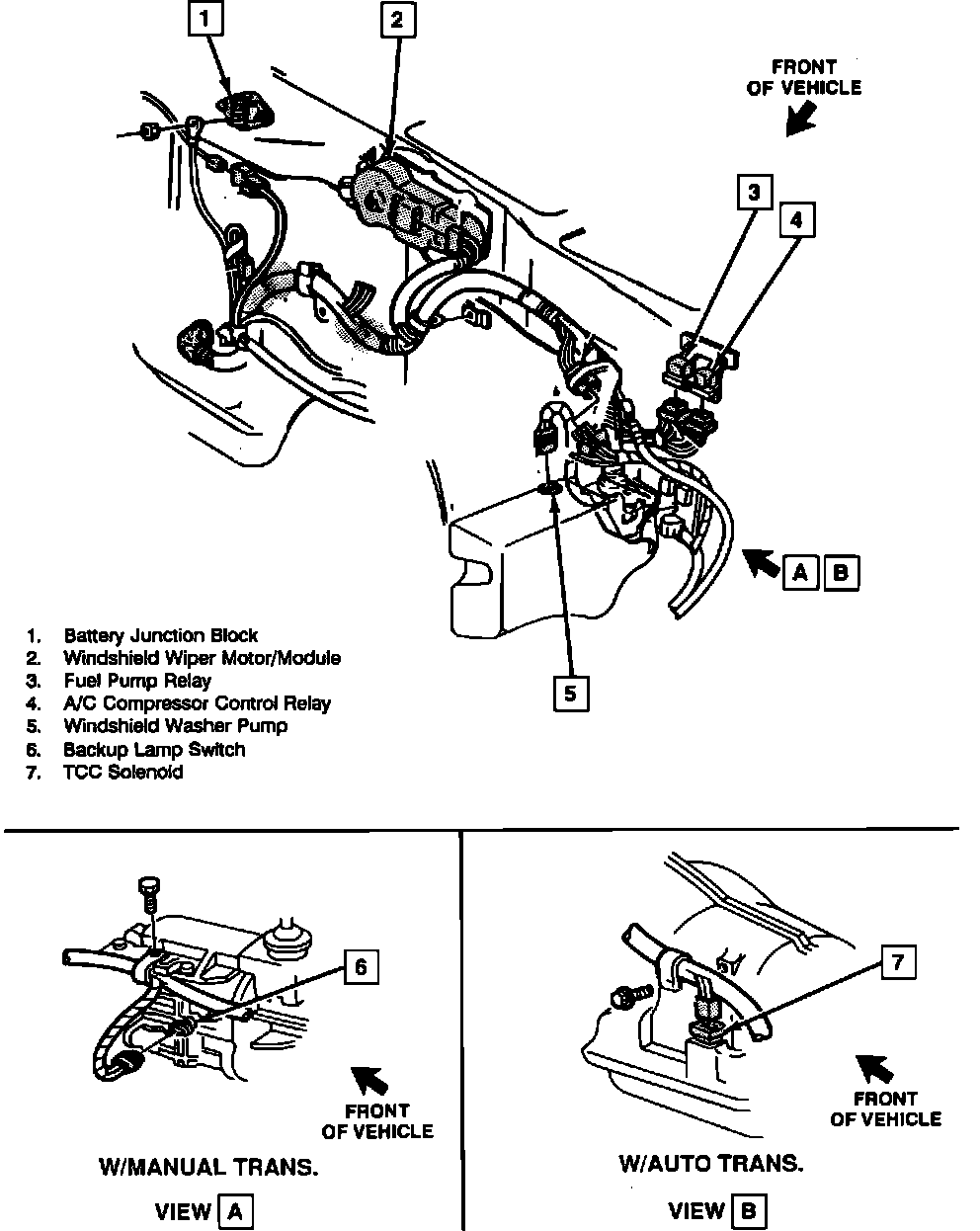 1

2

FRONT OF VEHICLE

3

4

A B

5

1. Battery Junction Block
2. Windshield Wiper Motor/Module
3. Fuel Pump Relay
4. A/C Compressor Control Relay
5. Windshield Washer Pump
6. Backup Lamp Switch
7. TCC Solenoid

6

FRONT OF VEHICLE

W/MANUAL TRANS.

VIEW A

7

FRONT OF VEHICLE

W/AUTO TRANS.

VIEW B