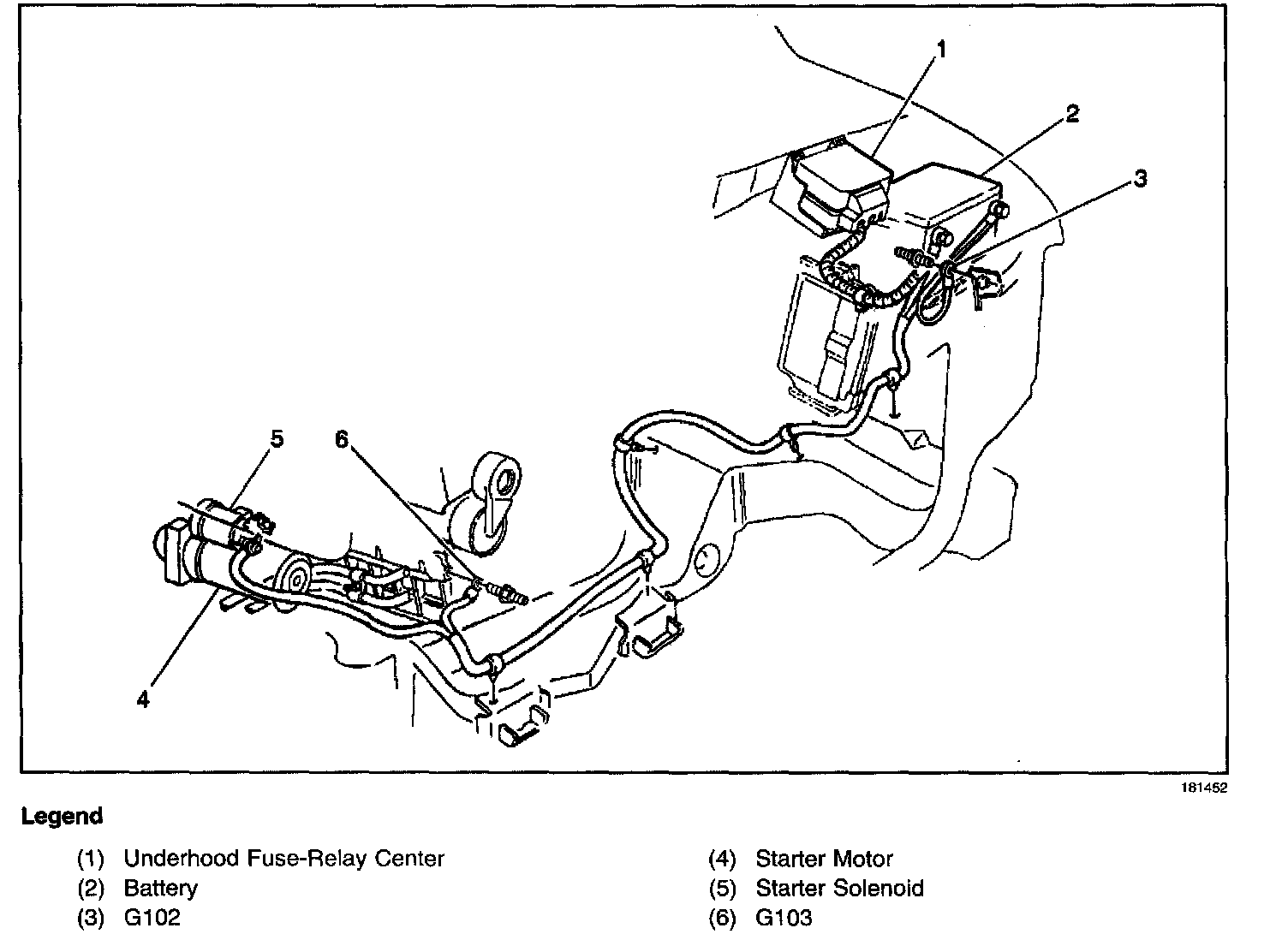 1
2
3
5
6
4

181452

Legend

(1) Underhood Fuse-Relay Center
(2) Battery
(3) G102

(4) Starter Motor
(5) Starter Solenoid
(6) G103