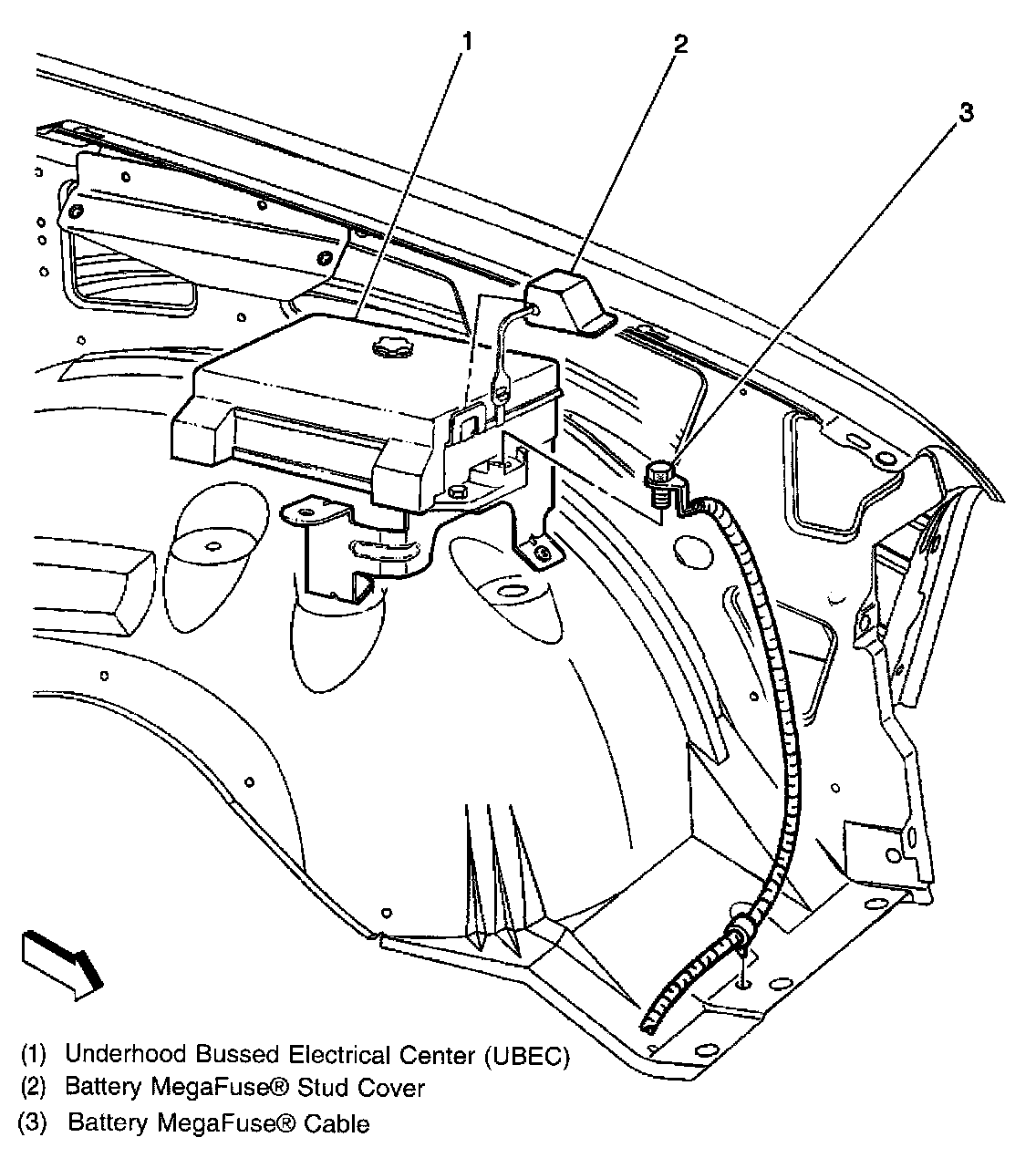 1

2

3

(1) Underhood Bussed Electrical Center (UBEC)
(2) Battery MegaFuse® Stud Cover
(3) Battery MegaFuse® Cable