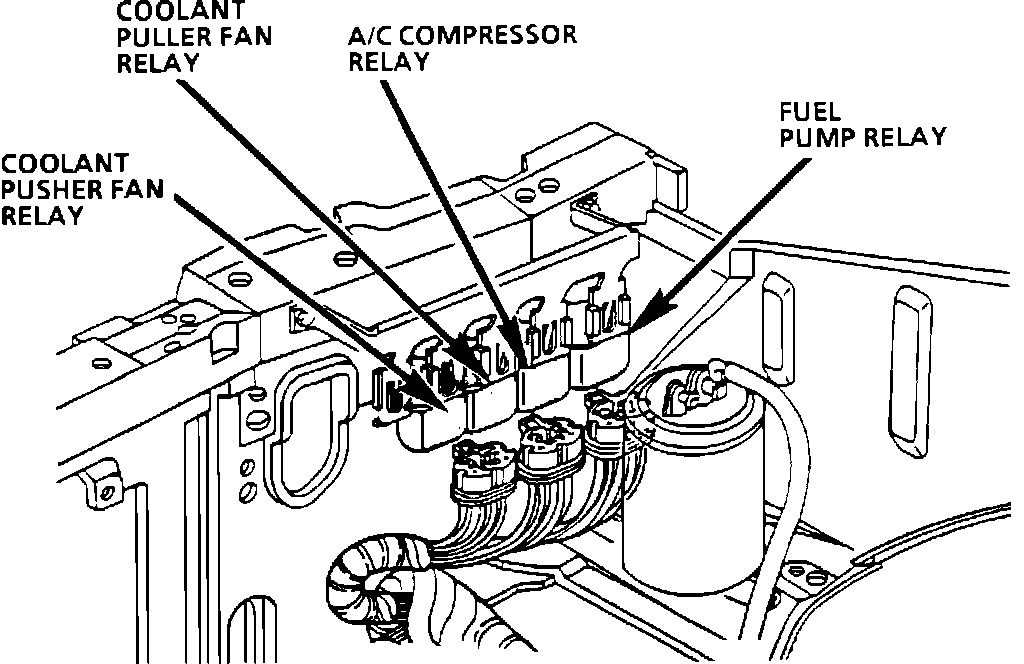 COOLANT PULLER FAN RELAY

A/C COMPRESSOR RELAY

FUEL PUMP RELAY

COOLANT PUSHER FAN RELAY