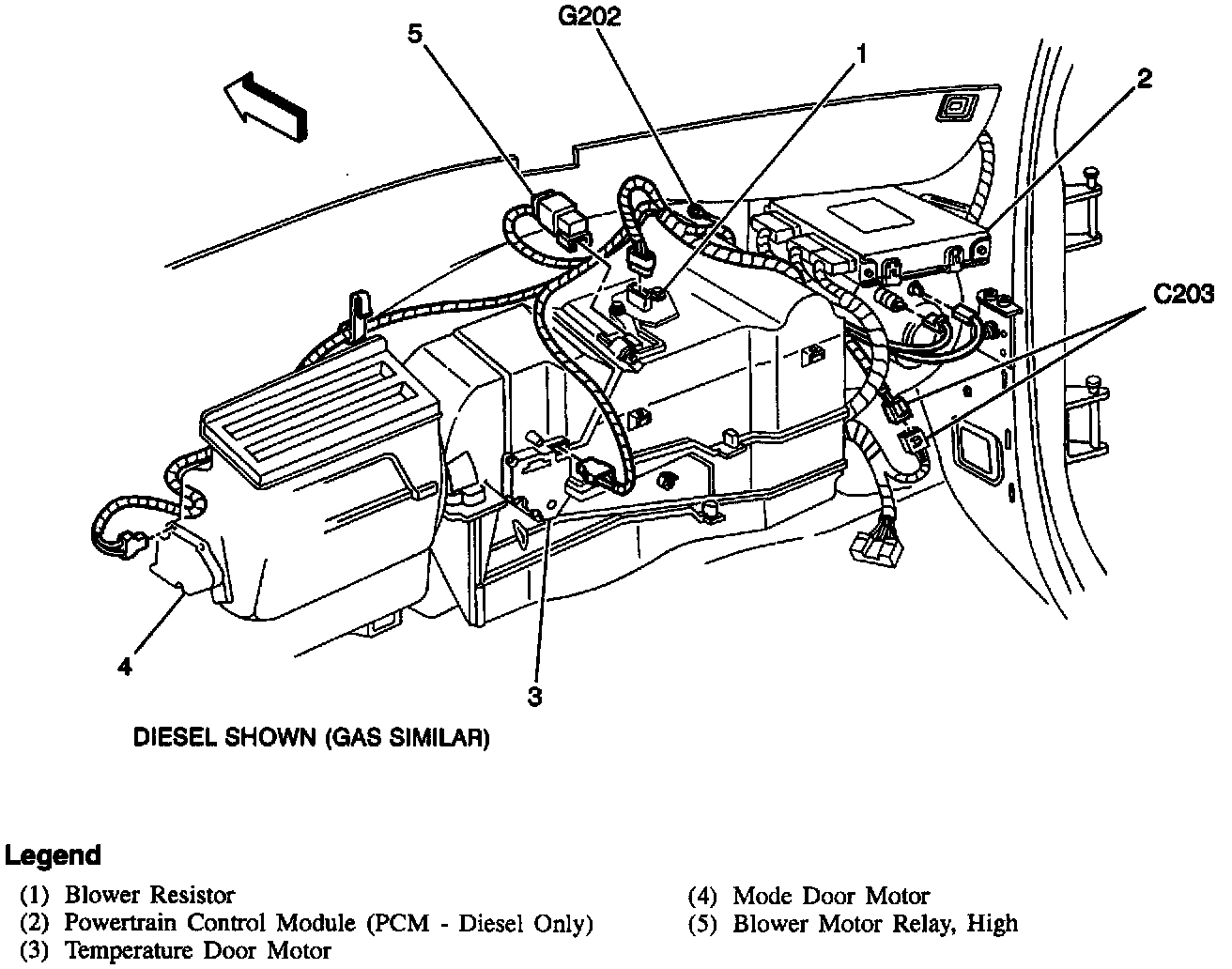 5
G202
1
2
C203
4
3

DIESEL SHOWN (GAS SIMILAR)

Legend

(1) Blower Resistor
(2) Powertrain Control Module (PCM - Diesel Only)
(3) Temperature Door Motor

(4) Mode Door Motor
(5) Blower Motor Relay, High