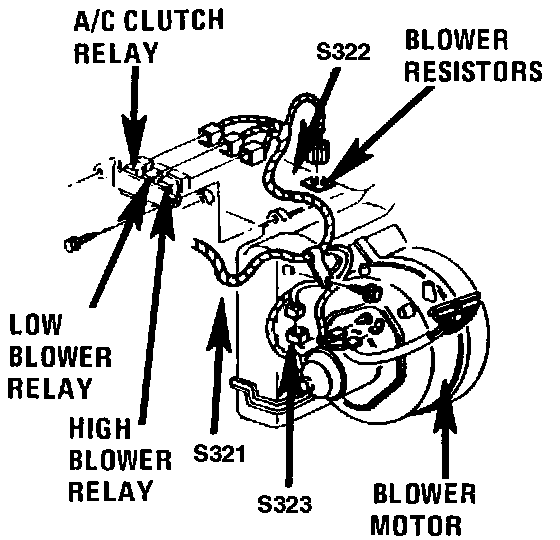 A/C CLUTCH RELAY

S322

BLOWER RESISTORS

LOW BLOWER RELAY

HIGH BLOWER RELAY

S321

S323

BLOWER MOTOR