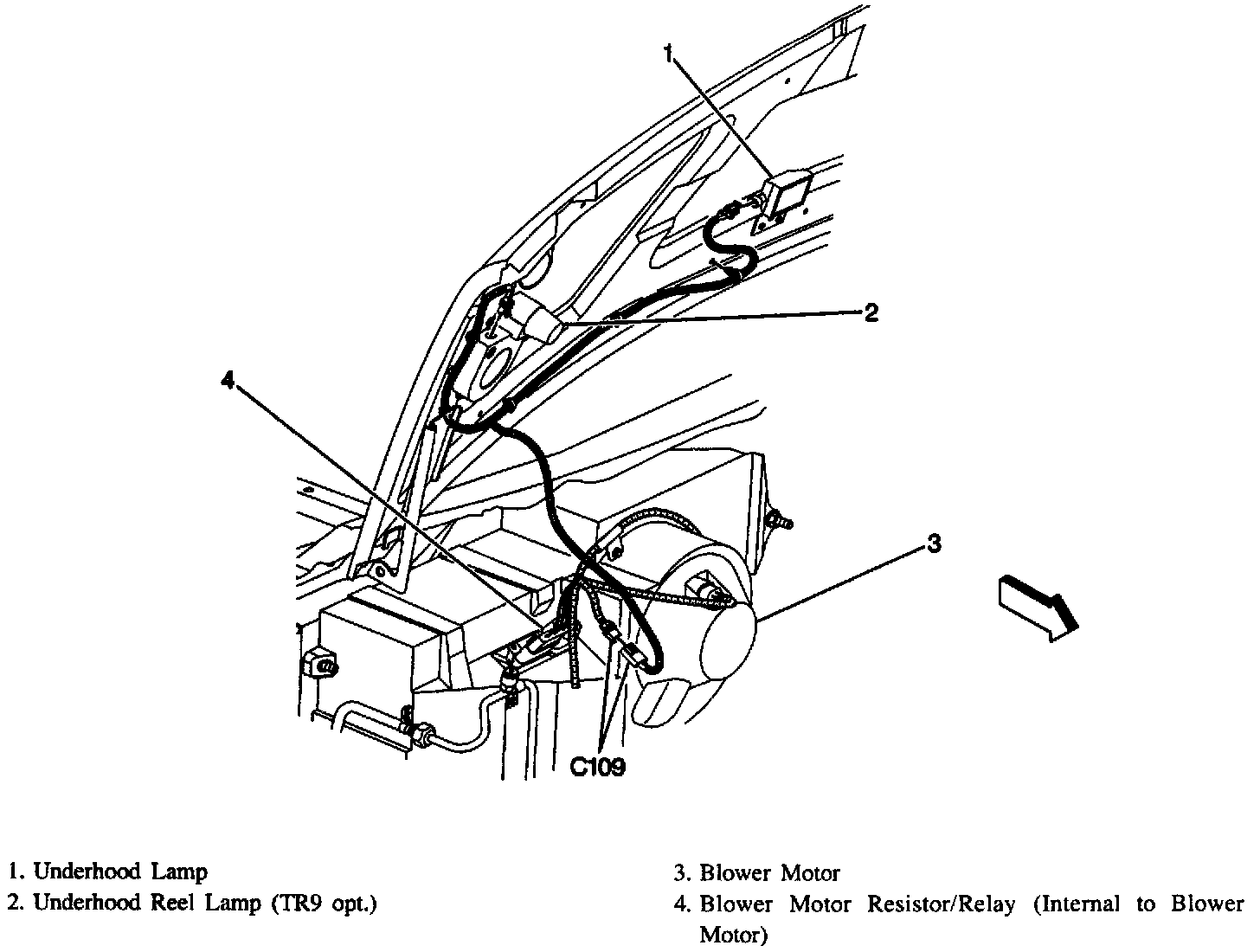 1

2

4

3

C109

1. Underhood Lamp
2. Underhood Reel Lamp (TR9 opt.)

3. Blower Motor
4. Blower Motor Resistor/Relay (Internal to Blower Motor)