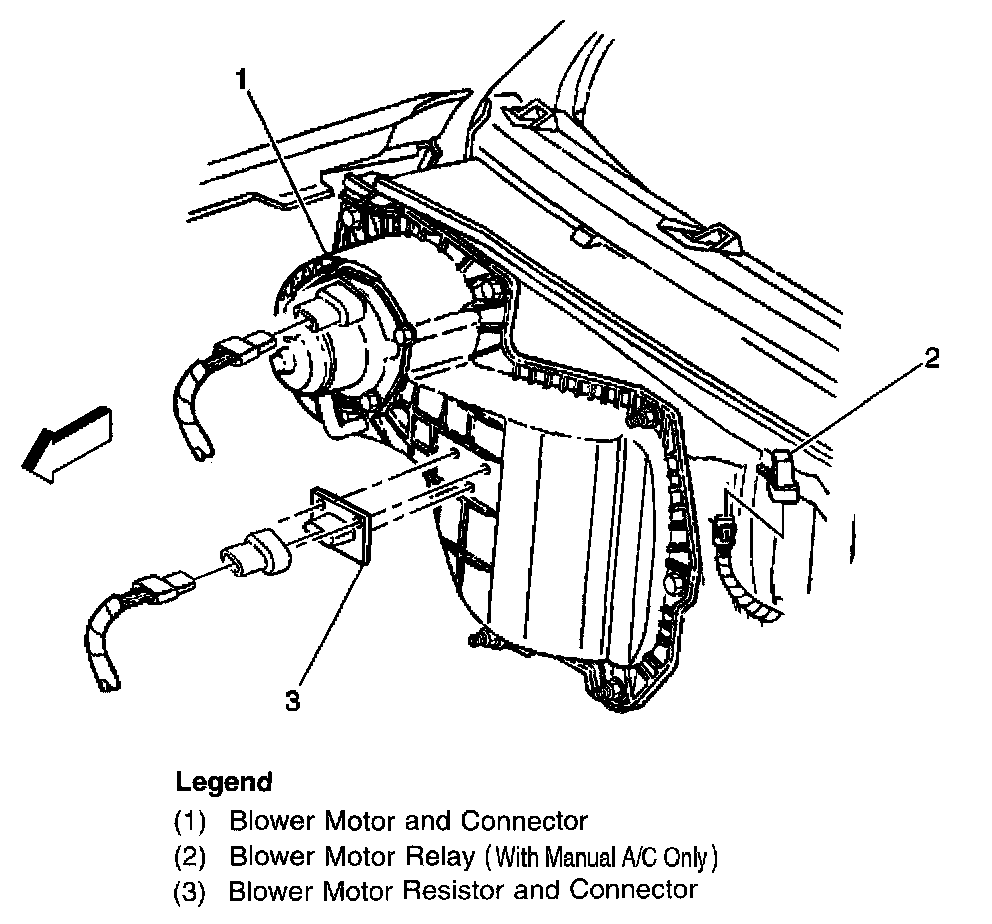 1

2

3

Legend
(1) Blower Motor and Connector
(2) Blower Motor Relay (With Manual A/C Only)
(3) Blower Motor Resistor and Connector