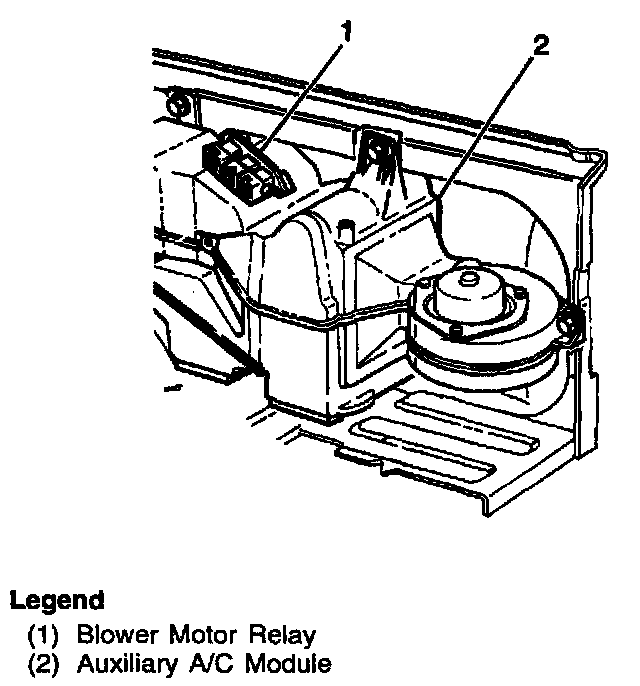 1
2

Legend
(1) Blower Motor Relay
(2) Auxiliary A/C Module