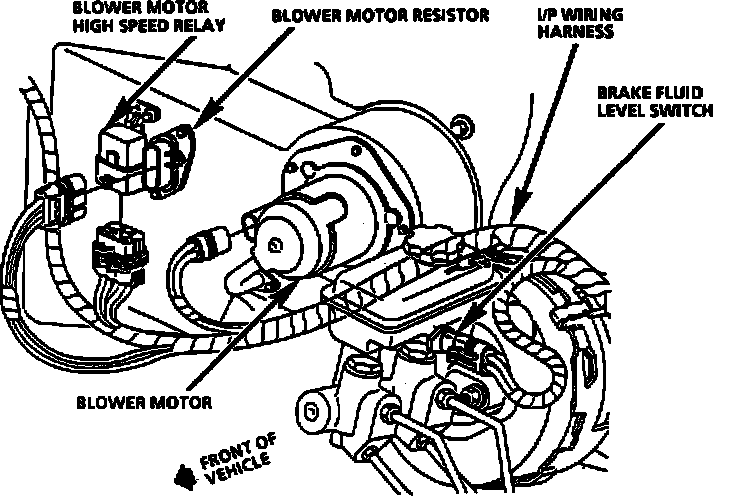 BLOWER MOTOR HIGH SPEED RELAY

BLOWER MOTOR RESISTOR

I/P WIRING HARNESS

BRAKE FLUID LEVEL SWITCH

BLOWER MOTOR

FRONT OF VEHICLE