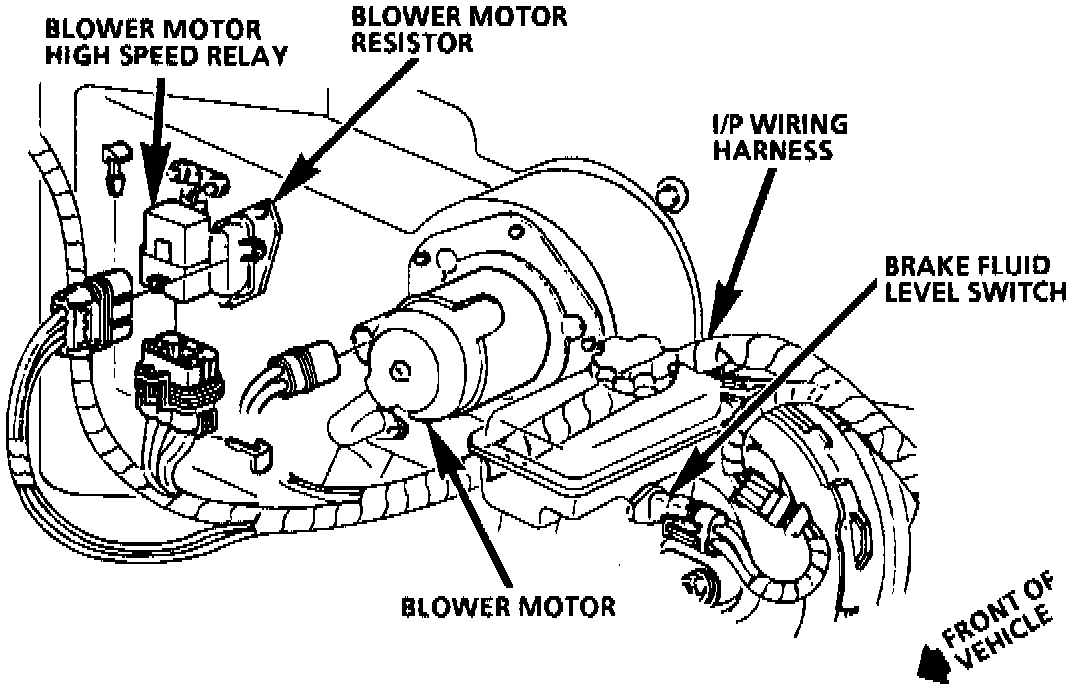 BLOWER MOTOR HIGH SPEED RELAY

BLOWER MOTOR RESISTOR

I/P WIRING HARNESS

BRAKE FLUID LEVEL SWITCH

BLOWER MOTOR

FRONT OF VEHICLE