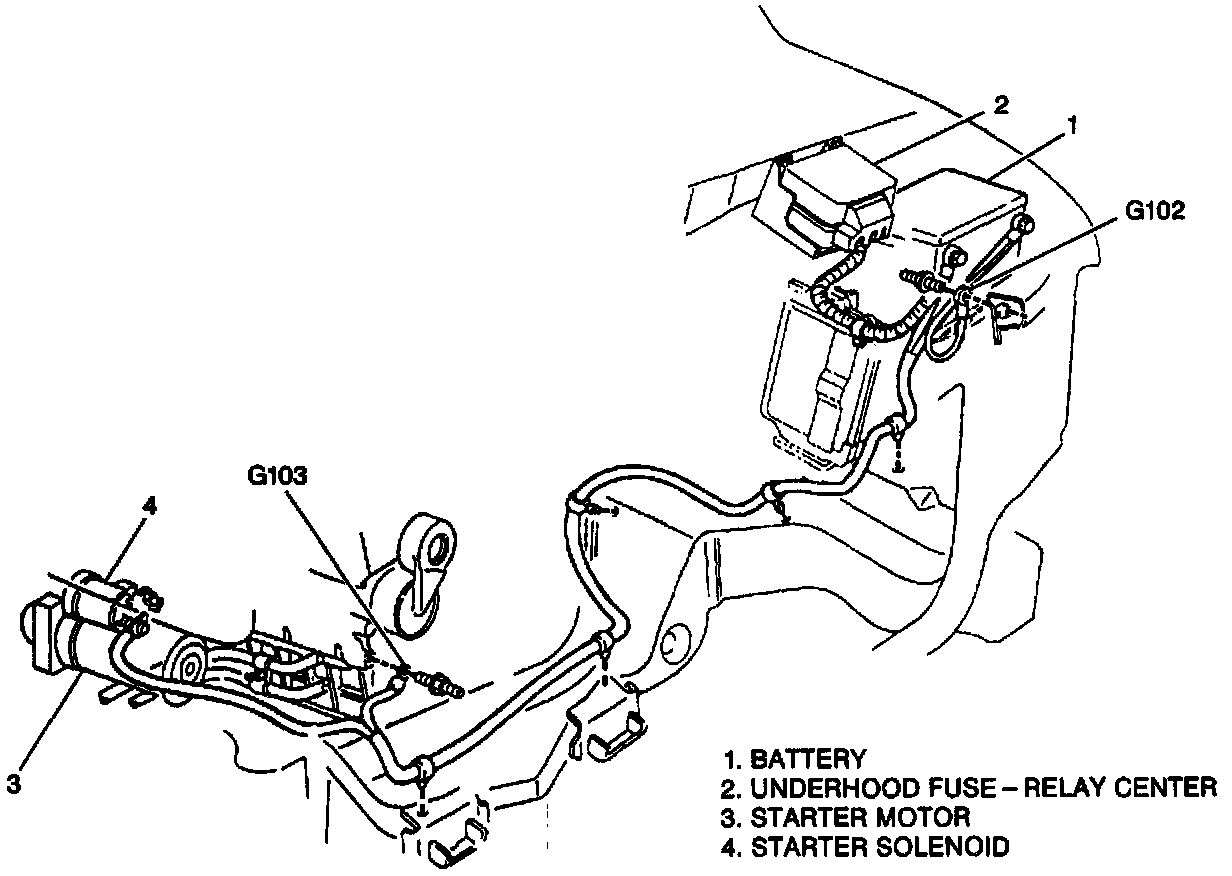 2
1
G102
G103
4
3
1. BATTERY
2. UNDERHOOD FUSE – RELAY CENTER
3. STARTER MOTOR
4. STARTER SOLENOID