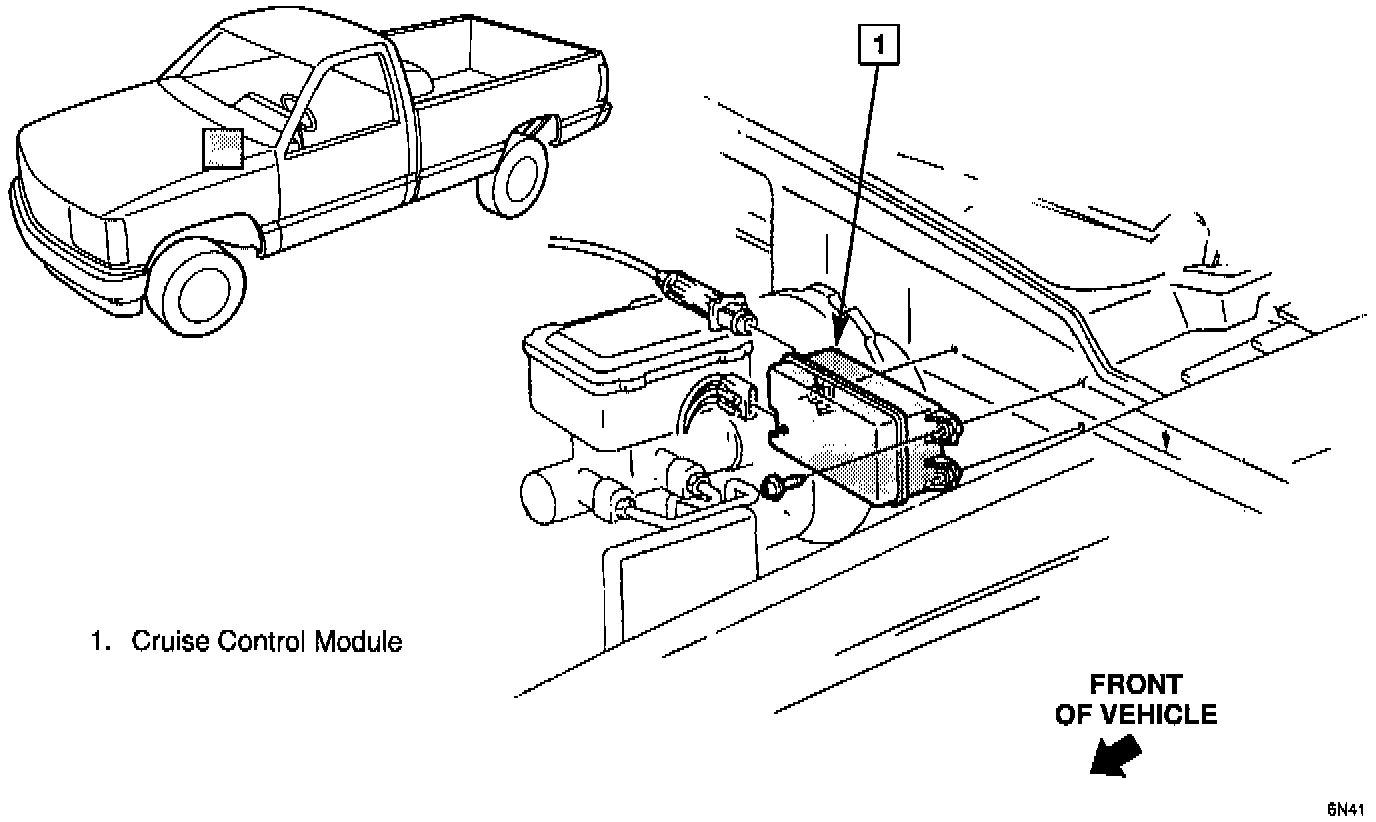 1

1. Cruise Control Module

FRONT OF VEHICLE

6N41