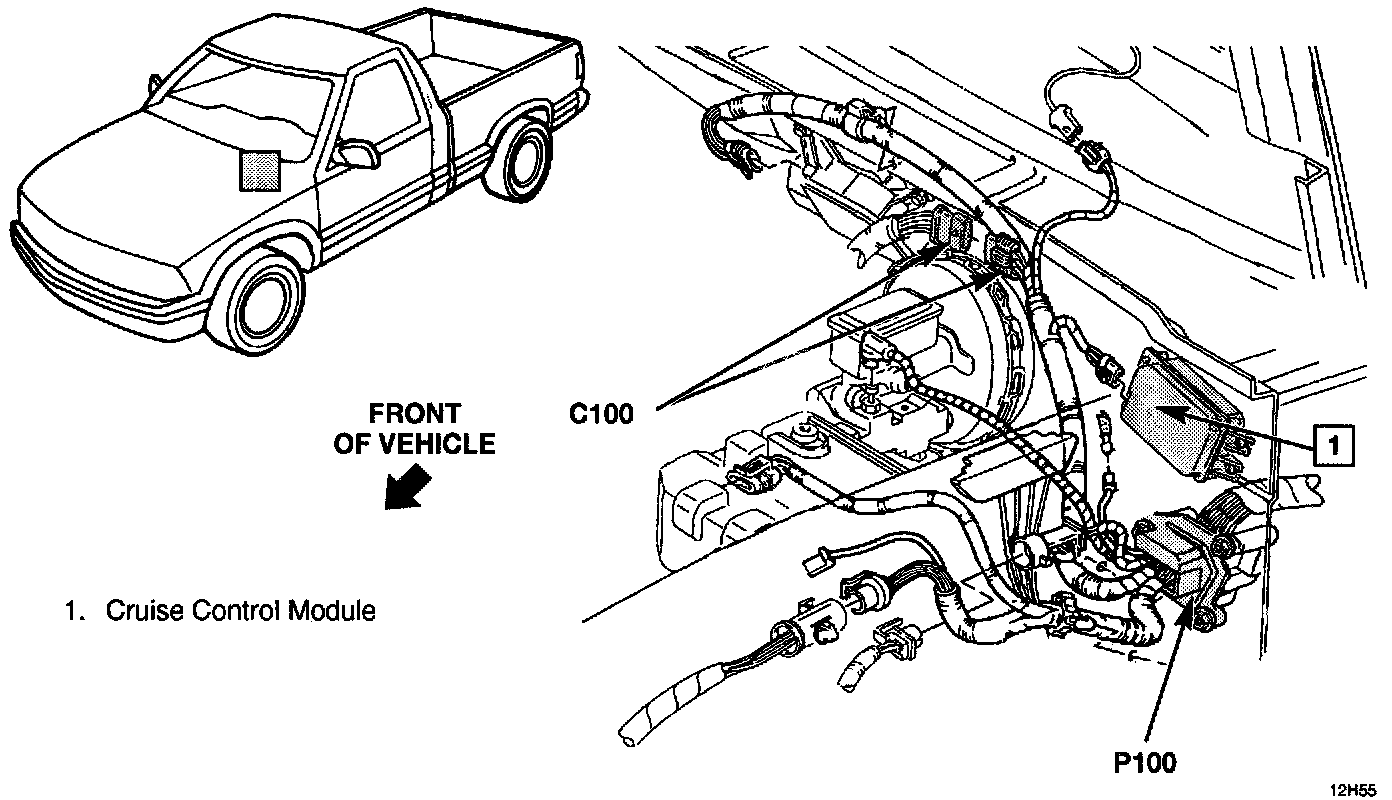 FRONT OF VEHICLE

C100

1

1. Cruise Control Module

P100

12H55