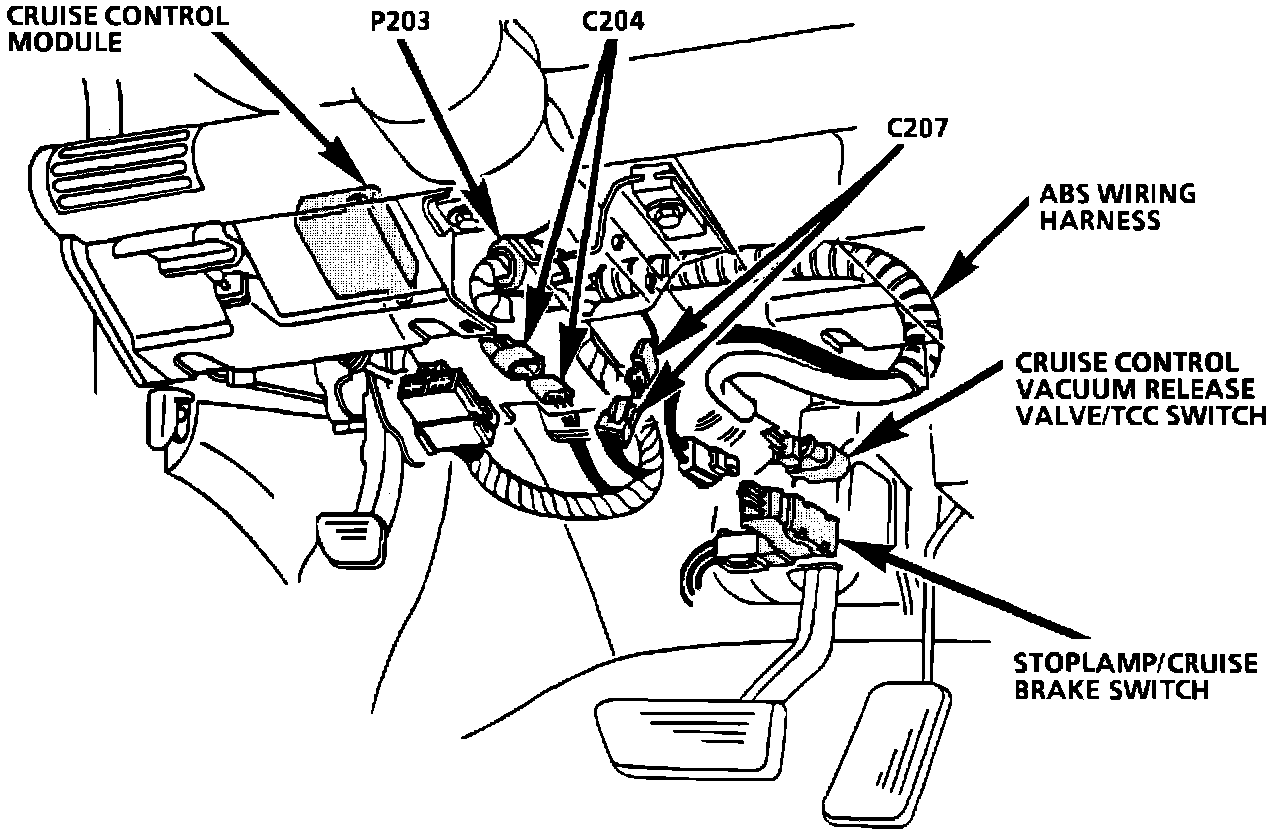 CRUISE CONTROL MODULE

P203

C204

C207

ABS WIRING HARNESS

CRUISE CONTROL VACUUM RELEASE VALVE/TCC SWITCH

STOPLAMP/CRUISE BRAKE SWITCH