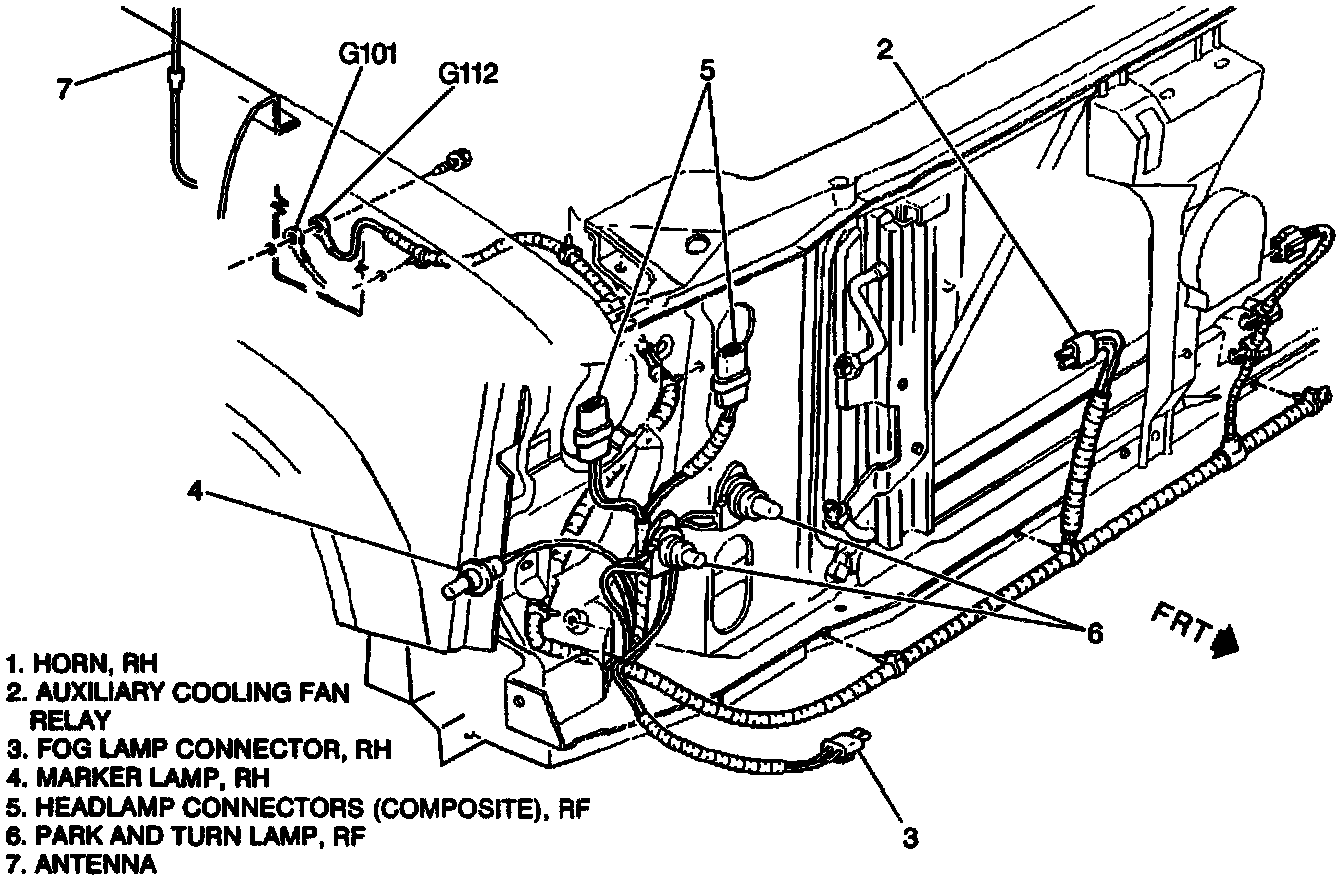 7

G101

G112

5

2

4

6

FRT

3

1. HORN, RH
2. AUXILIARY COOLING FAN RELAY
3. FOG LAMP CONNECTOR, RH
4. MARKER LAMP, RH
5. HEADLAMP CONNECTORS (COMPOSITE), RF
6. PARK AND TURN LAMP, RF
7. ANTENNA