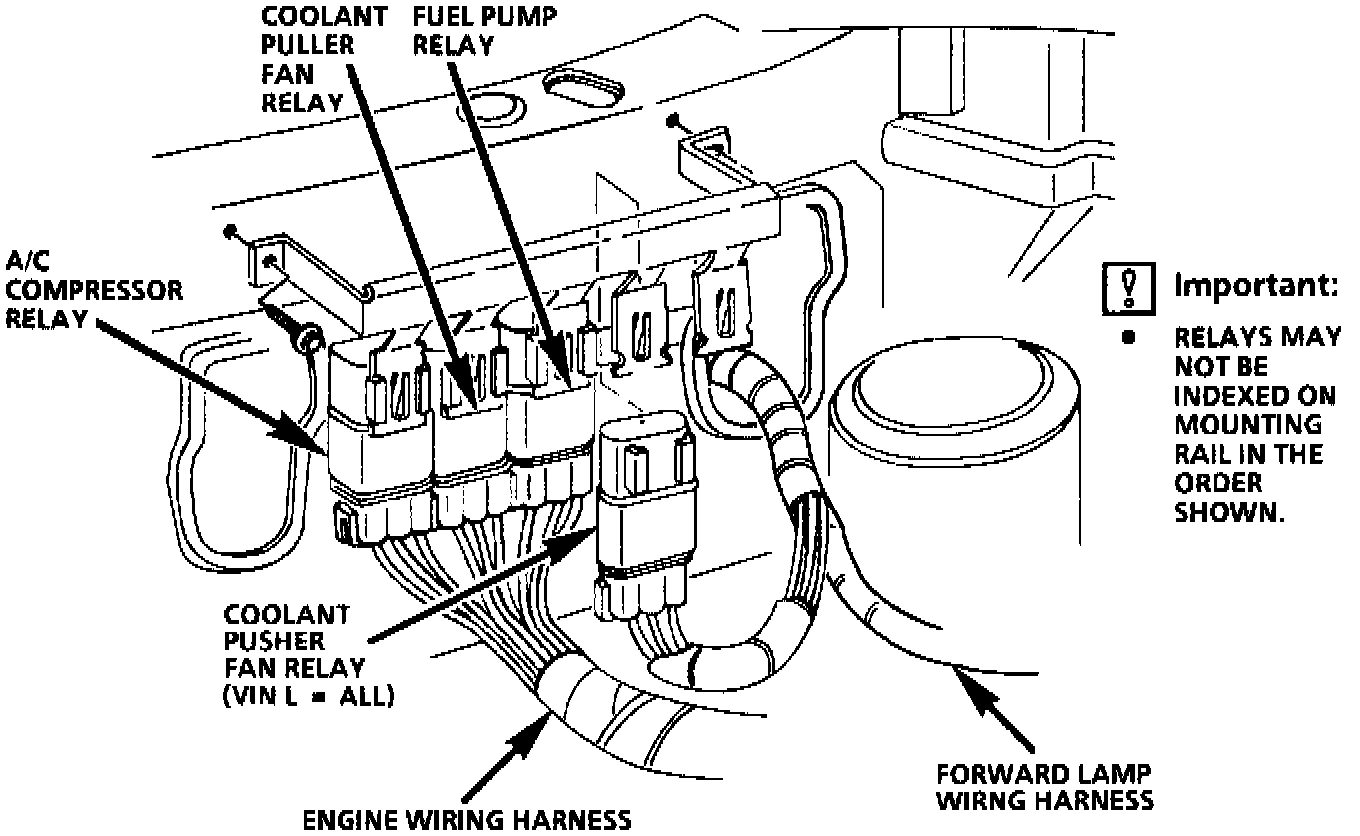 COOLANT PULLER FAN RELAY

FUEL PUMP RELAY

A/C COMPRESSOR RELAY

Important:

• RELAYS MAY NOT BE INDEXED ON MOUNTING RAIL IN THE ORDER SHOWN.

COOLANT PUSHER FAN RELAY (VIN L = ALL)

ENGINE WIRING HARNESS

FORWARD LAMP WIRNG HARNESS