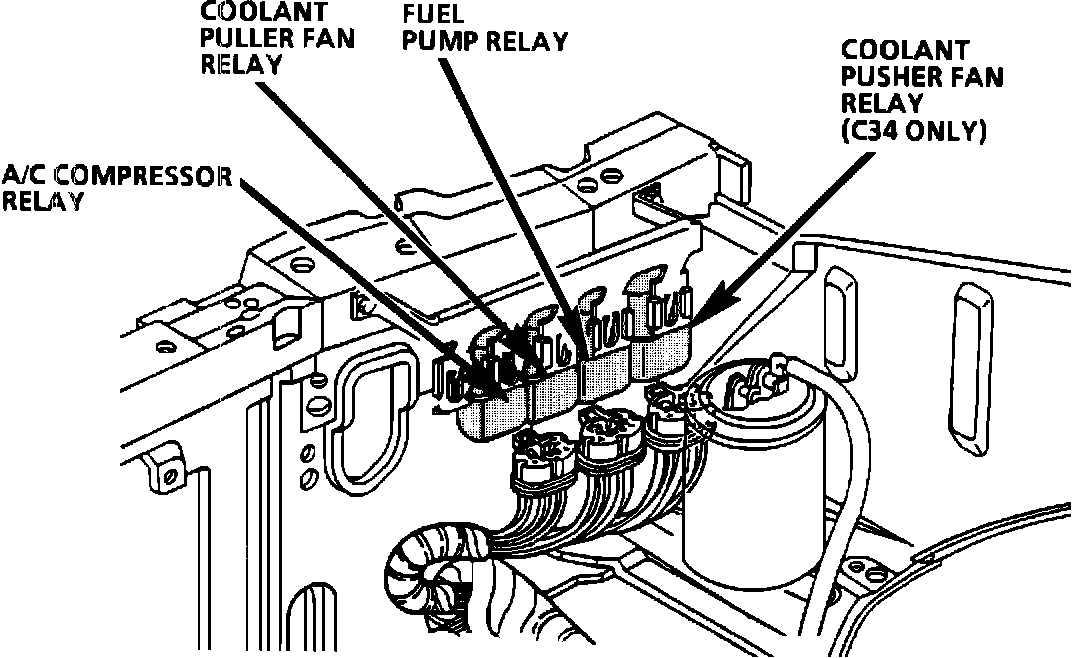 COOLANT PULLER FAN RELAY

FUEL PUMP RELAY

COOLANT PUSHER FAN RELAY (C34 ONLY)

A/C COMPRESSOR RELAY