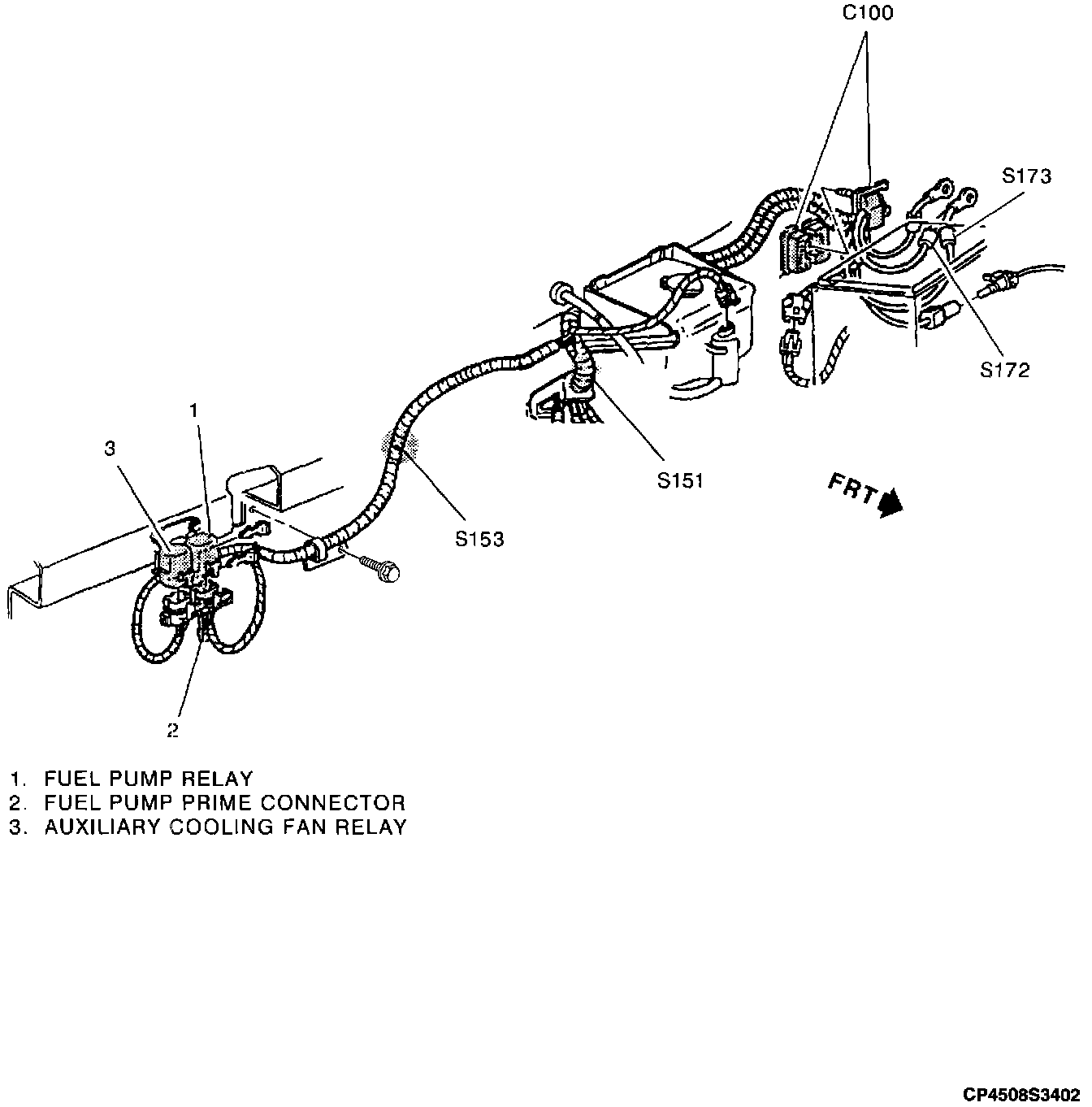 C100

S173

S172

S151

FRT

S153

1

3

2

1. FUEL PUMP RELAY
2. FUEL PUMP PRIME CONNECTOR
3. AUXILIARY COOLING FAN RELAY

CP4508S3402