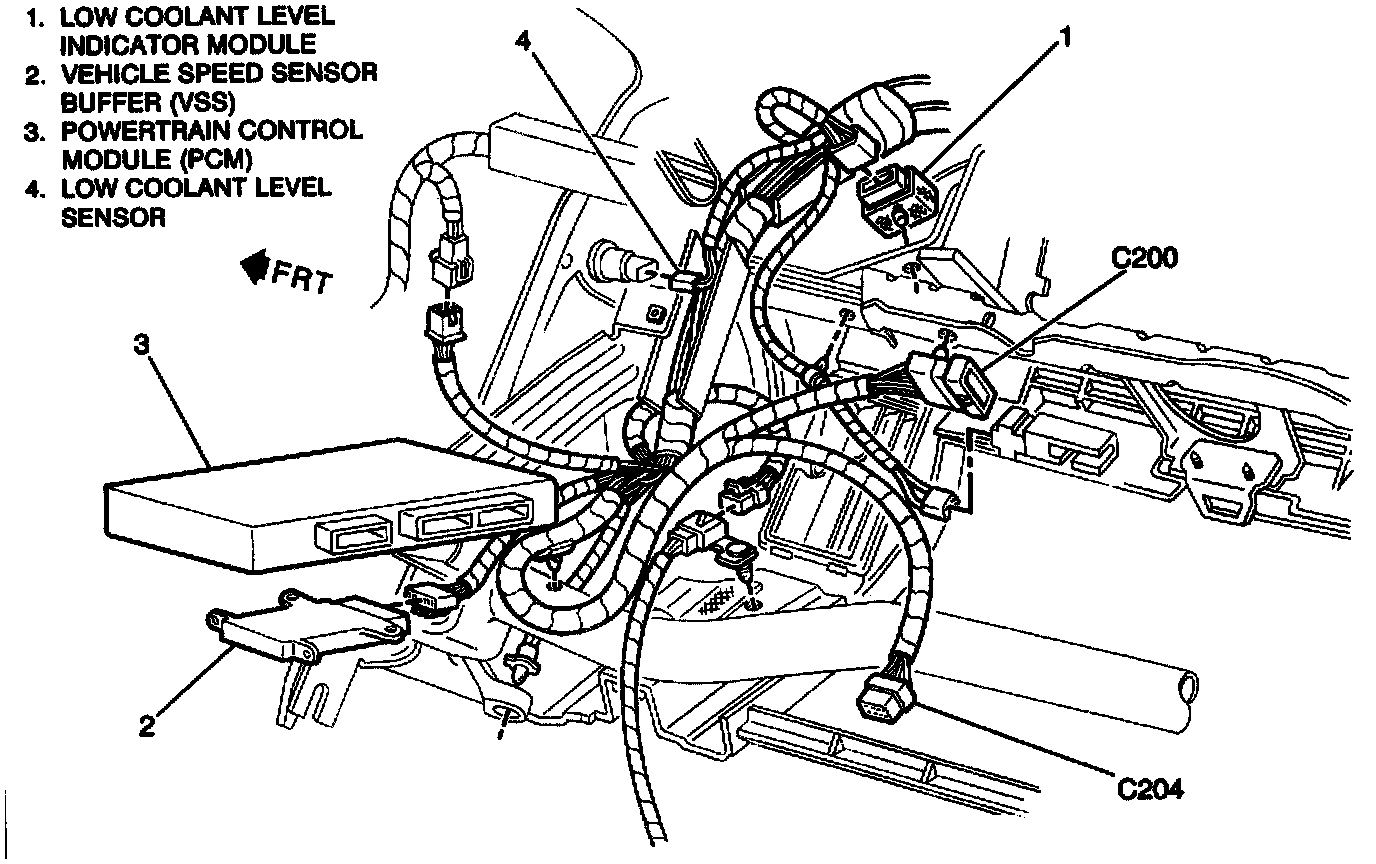 1. LOW COOLANT LEVEL INDICATOR MODULE
2. VEHICLE SPEED SENSOR BUFFER (VSS)
3. POWERTRAIN CONTROL MODULE (PCM)
4. LOW COOLANT LEVEL SENSOR

FRT

4
1
C200
3
2
C204