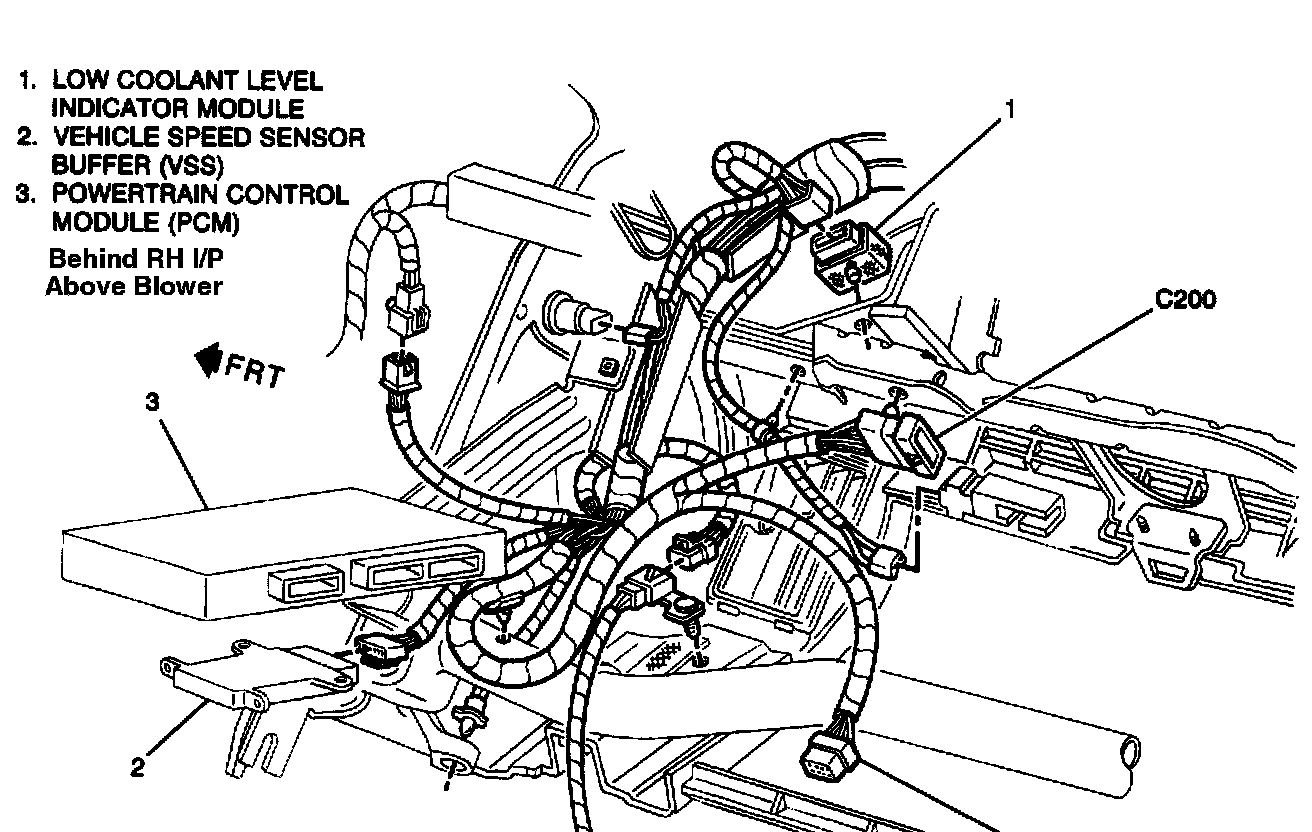 1. LOW COOLANT LEVEL INDICATOR MODULE
2. VEHICLE SPEED SENSOR BUFFER (VSS)
3. POWERTRAIN CONTROL MODULE (PCM)
Behind RH I/P
Above Blower

FRT

1

C200

3

2