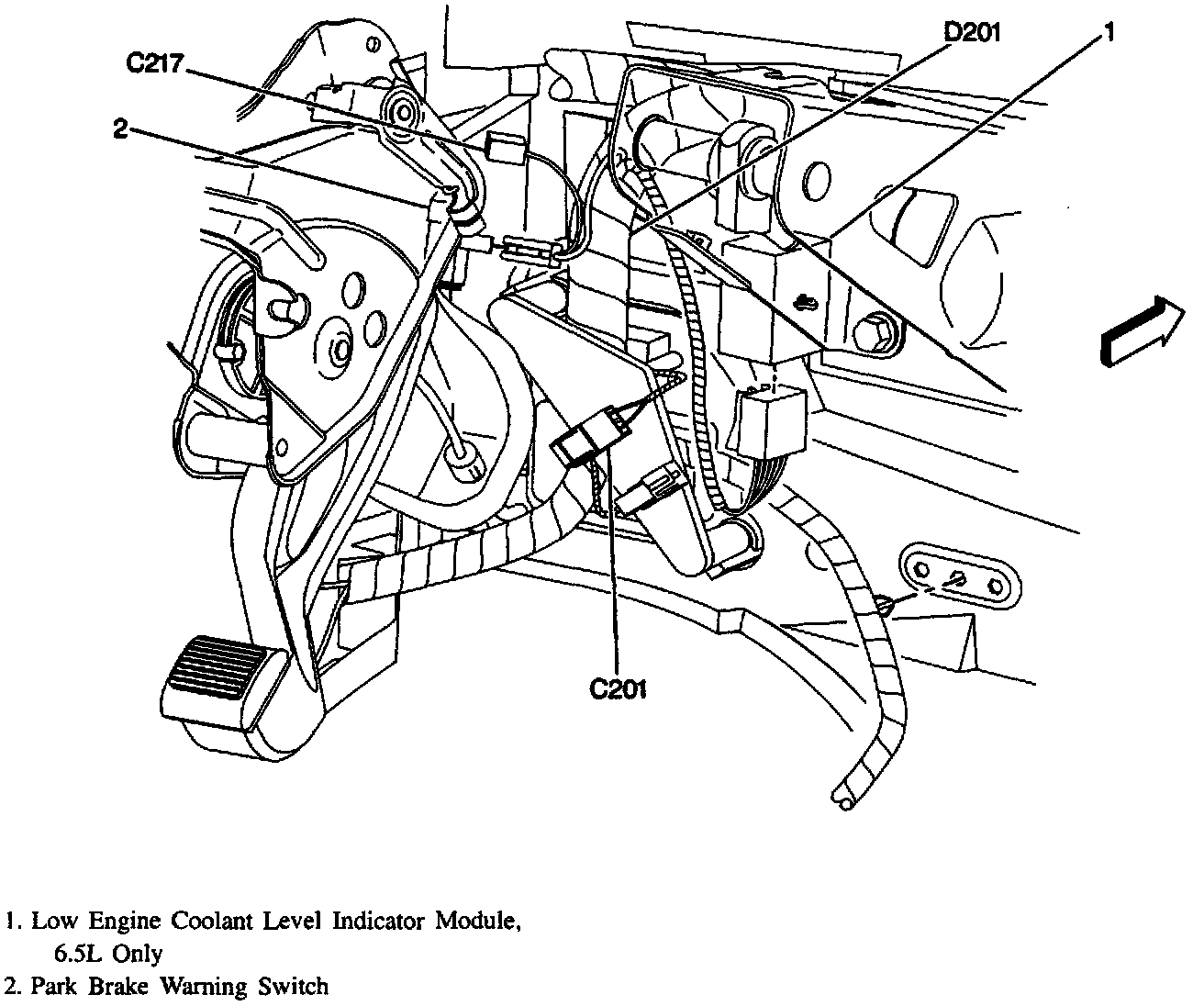 C217

D201

1

2

C201

1. Low Engine Coolant Level Indicator Module, 6.5L Only
2. Park Brake Warning Switch