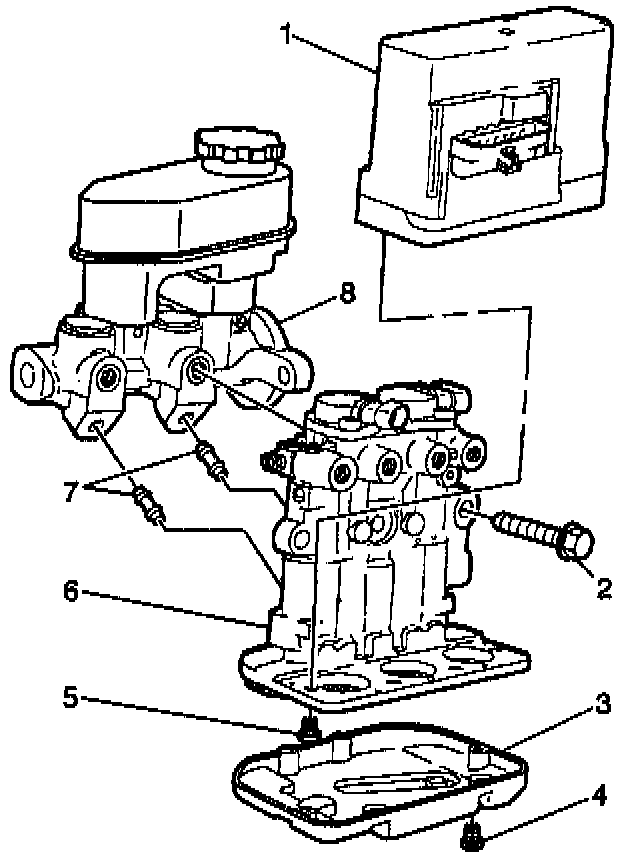 1
8
7
2
6
5
3
4