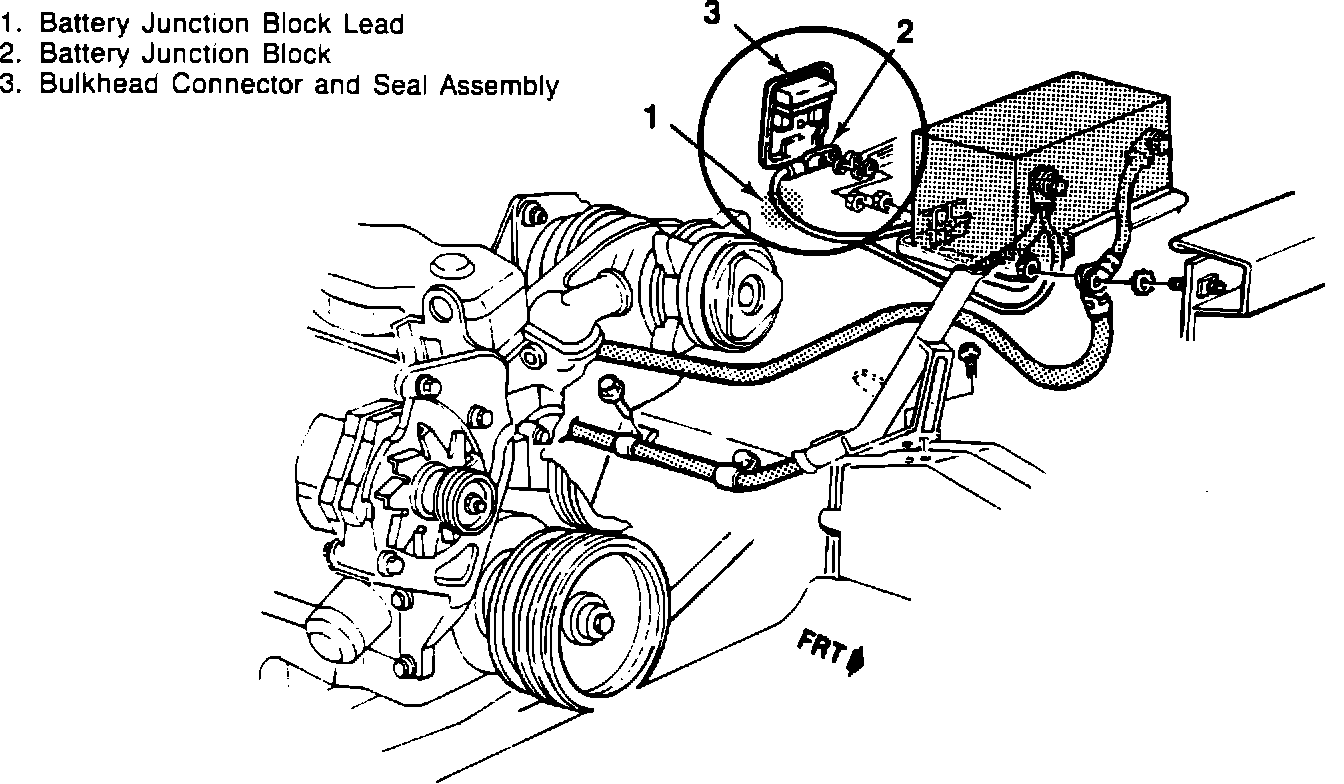 1. Battery Junction Block Lead
2. Battery Junction Block
3. Bulkhead Connector and Seal Assembly

3
2
1

FRT