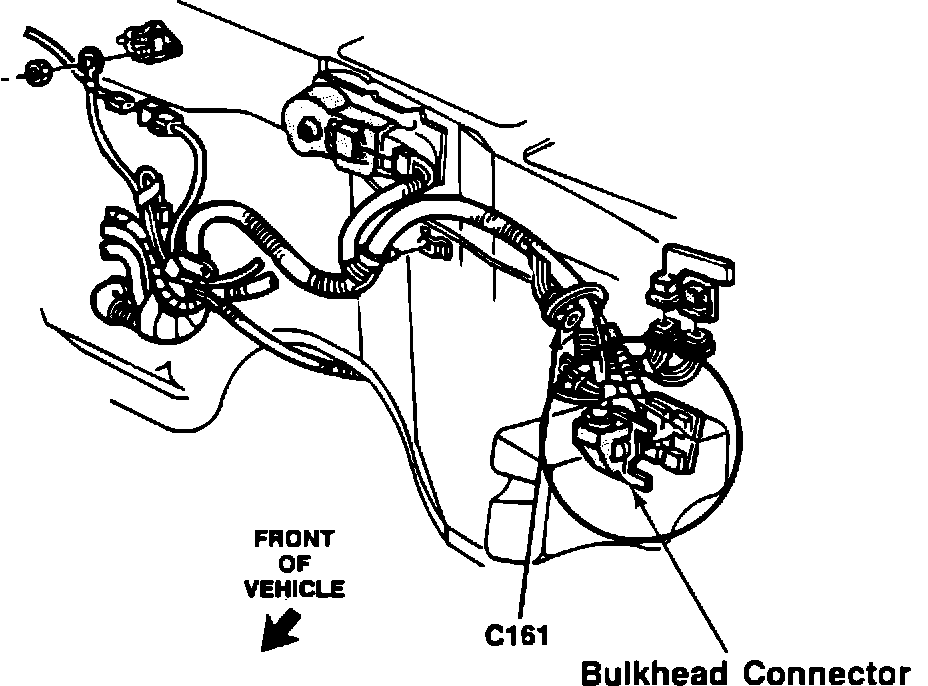 FRONT
OF
VEHICLE

C161

Bulkhead Connector