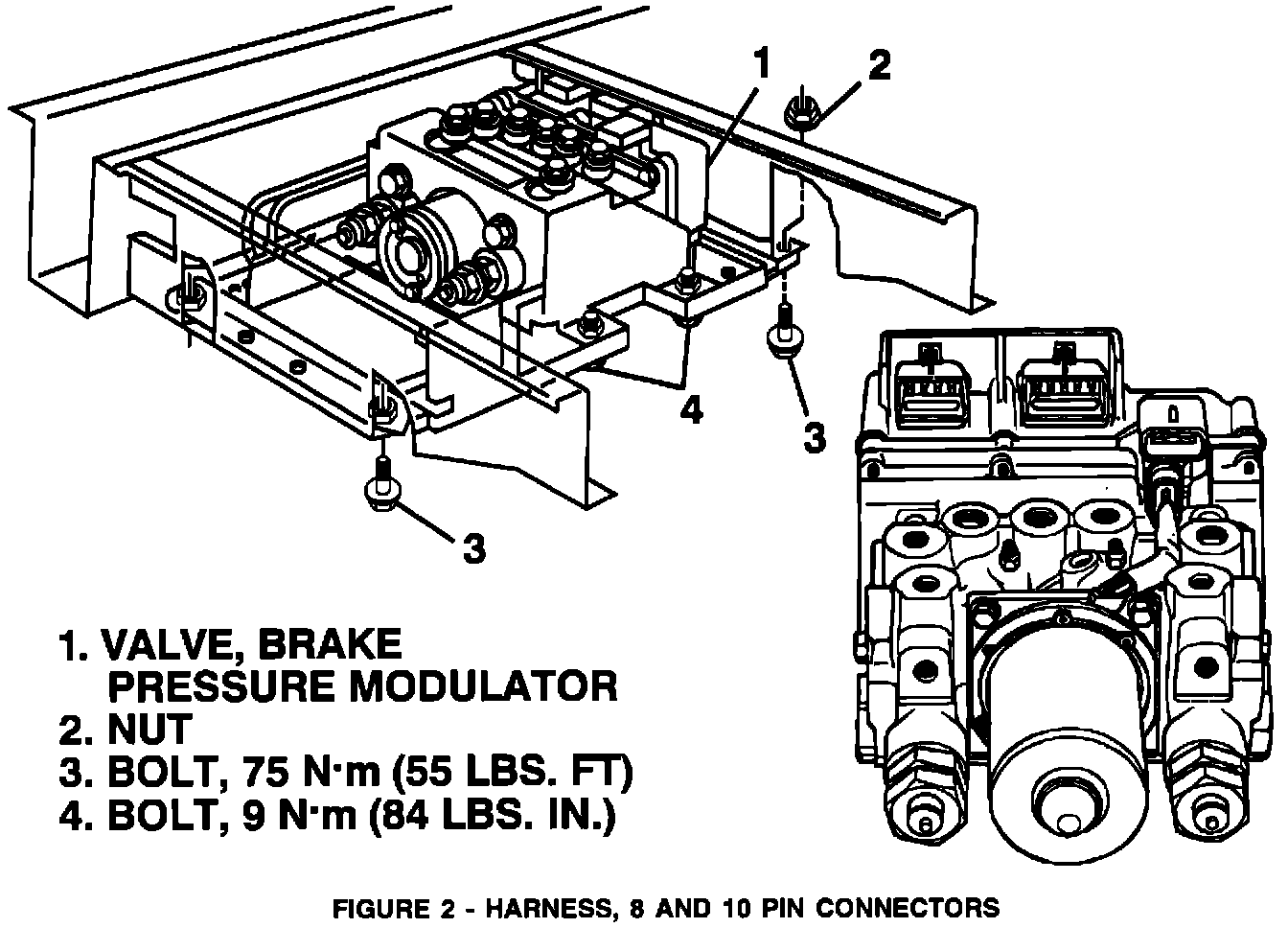 1
2
4
3
3

1. VALVE, BRAKE
PRESSURE MODULATOR
2. NUT
3. BOLT, 75 N·m (55 LBS. FT)
4. BOLT, 9 N·m (84 LBS. IN.)

FIGURE 2 - HARNESS, 8 AND 10 PIN CONNECTORS