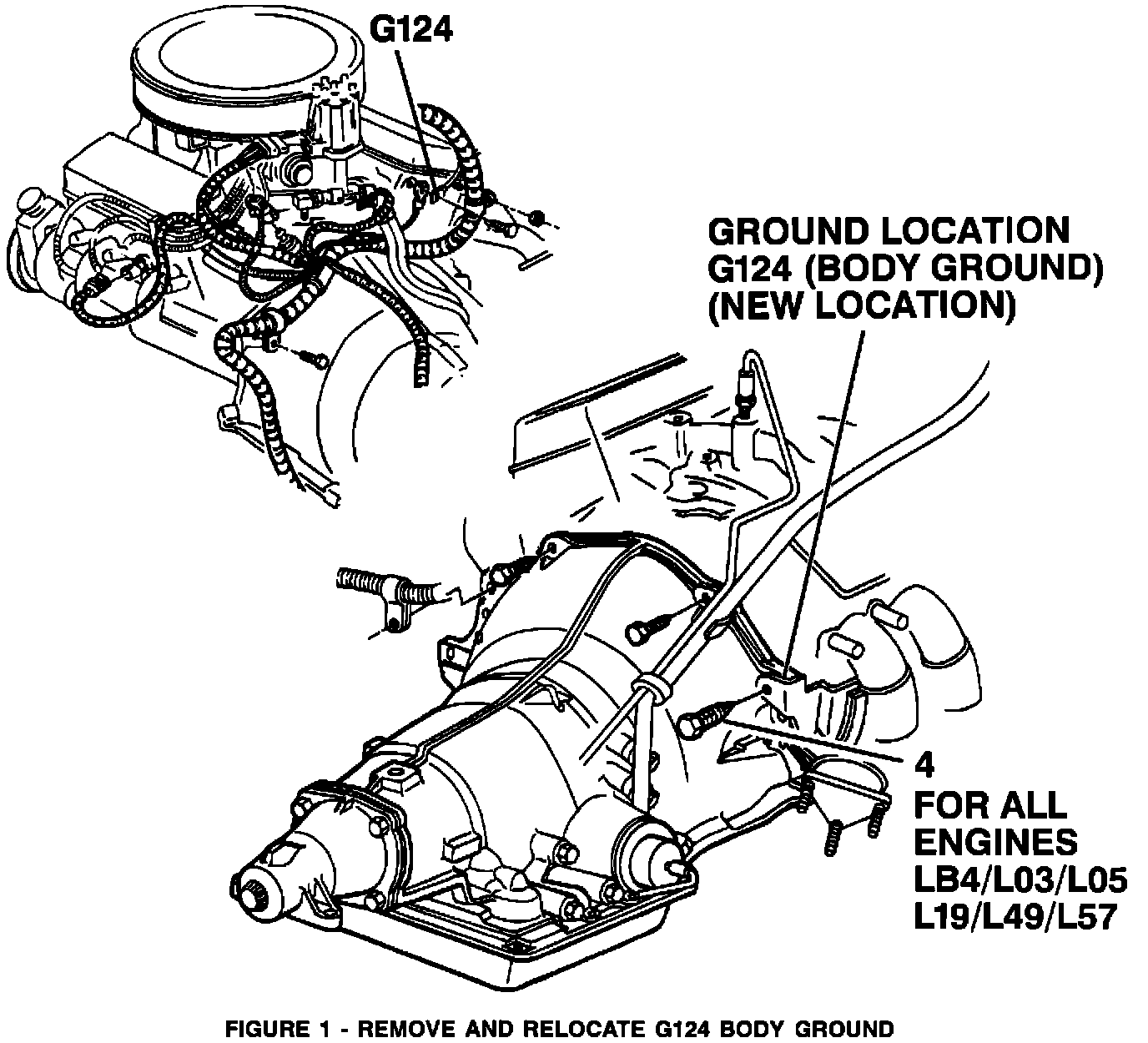 G124

GROUND LOCATION
G124 (BODY GROUND)
(NEW LOCATION)

4
FOR ALL
ENGINES
LB4/L03/L05
L19/L49/L57

FIGURE 1 - REMOVE AND RELOCATE G124 BODY GROUND