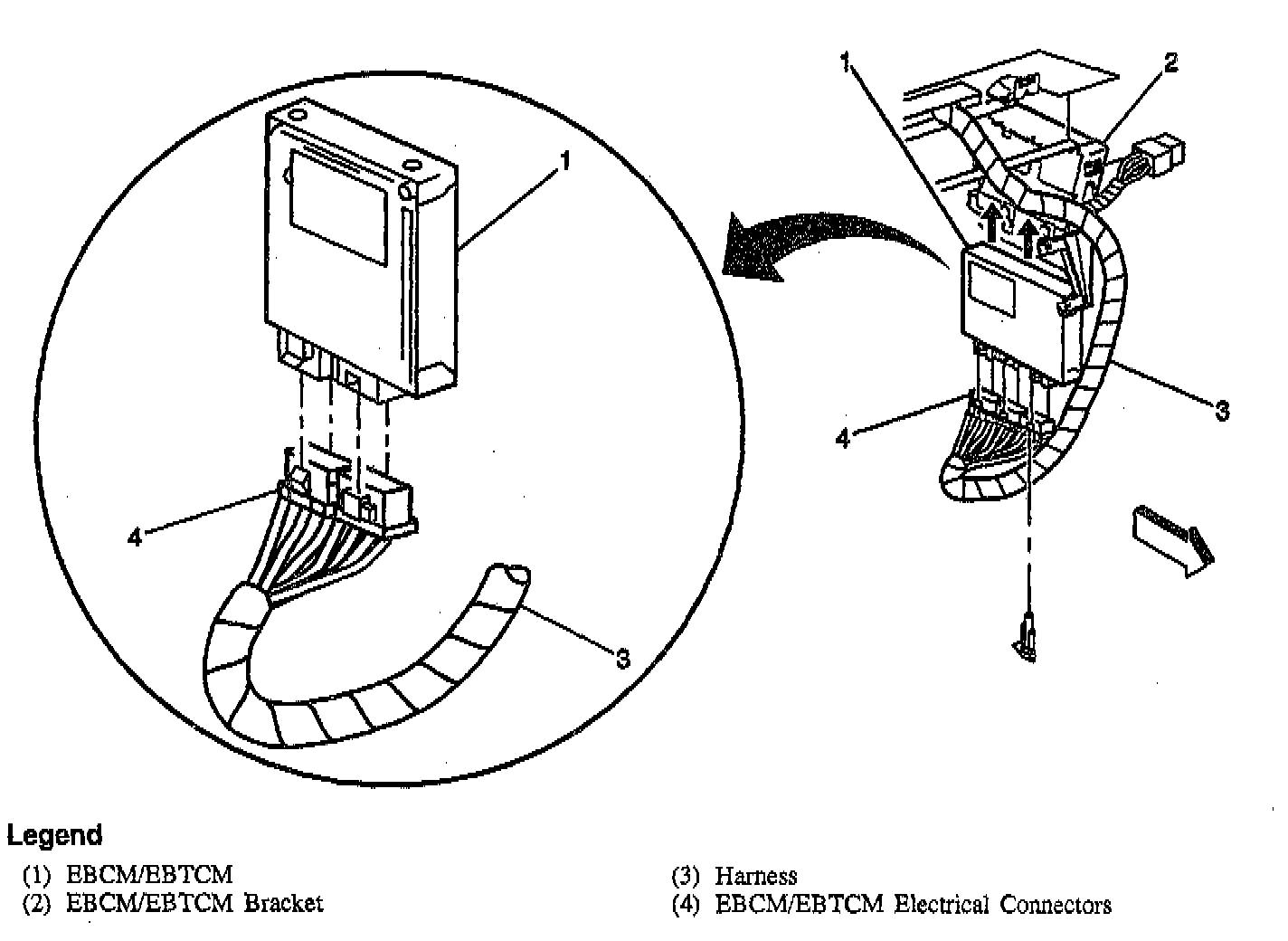 1

4

3

1

2

3

4

Legend

(1) EBCM/EBTCM
(2) EBCM/EBTCM Bracket

(3) Harness
(4) EBCM/EBTCM Electrical Connectors