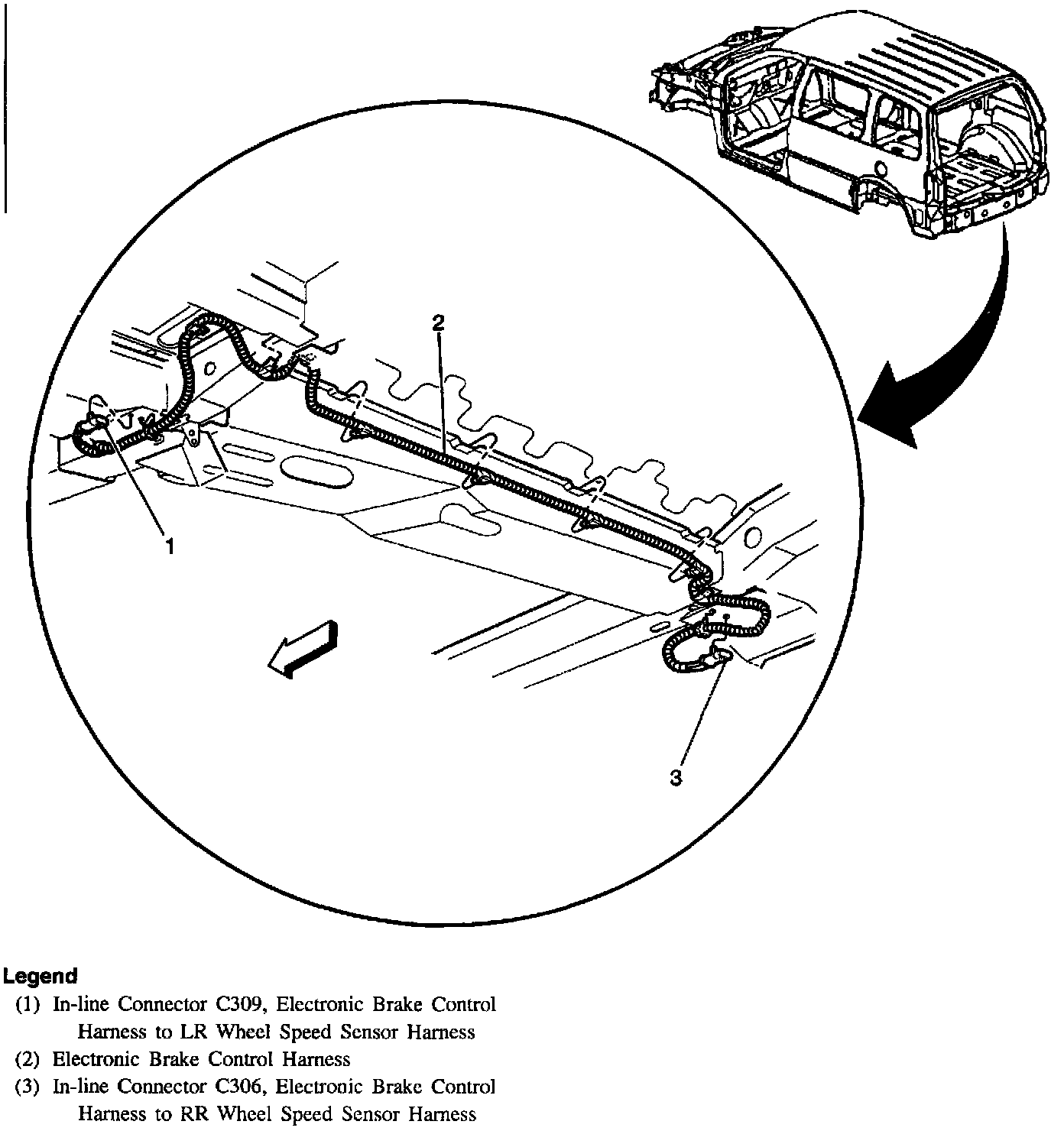 2

1

3

Legend
(1) In-line Connector C309, Electronic Brake Control Harness to LR Wheel Speed Sensor Harness
(2) Electronic Brake Control Harness
(3) In-line Connector C306, Electronic Brake Control Harness to RR Wheel Speed Sensor Harness