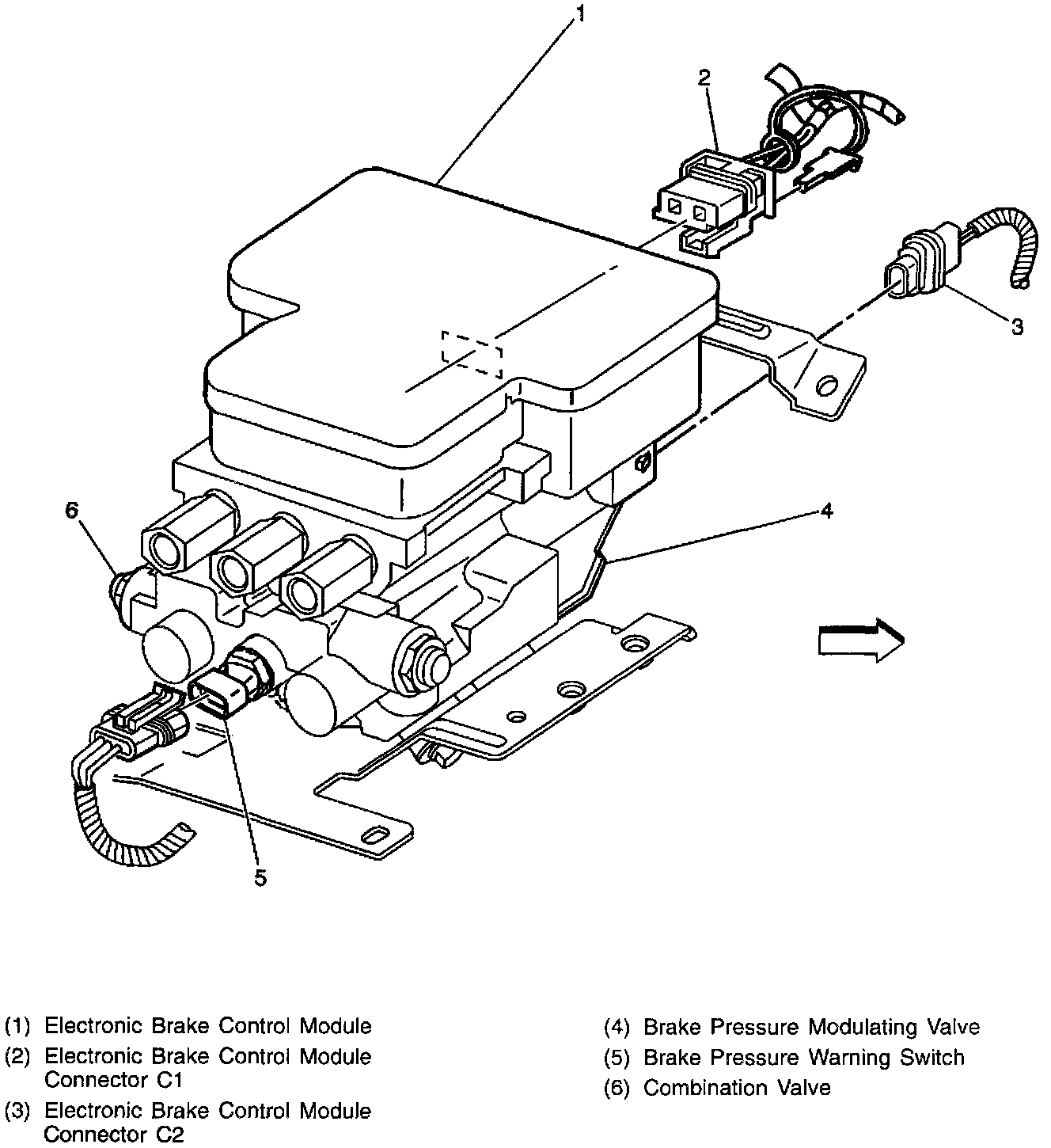 1

2

3

4

6

5

(1) Electronic Brake Control Module
(2) Electronic Brake Control Module Connector C1
(3) Electronic Brake Control Module Connector C2

(4) Brake Pressure Modulating Valve
(5) Brake Pressure Warning Switch
(6) Combination Valve