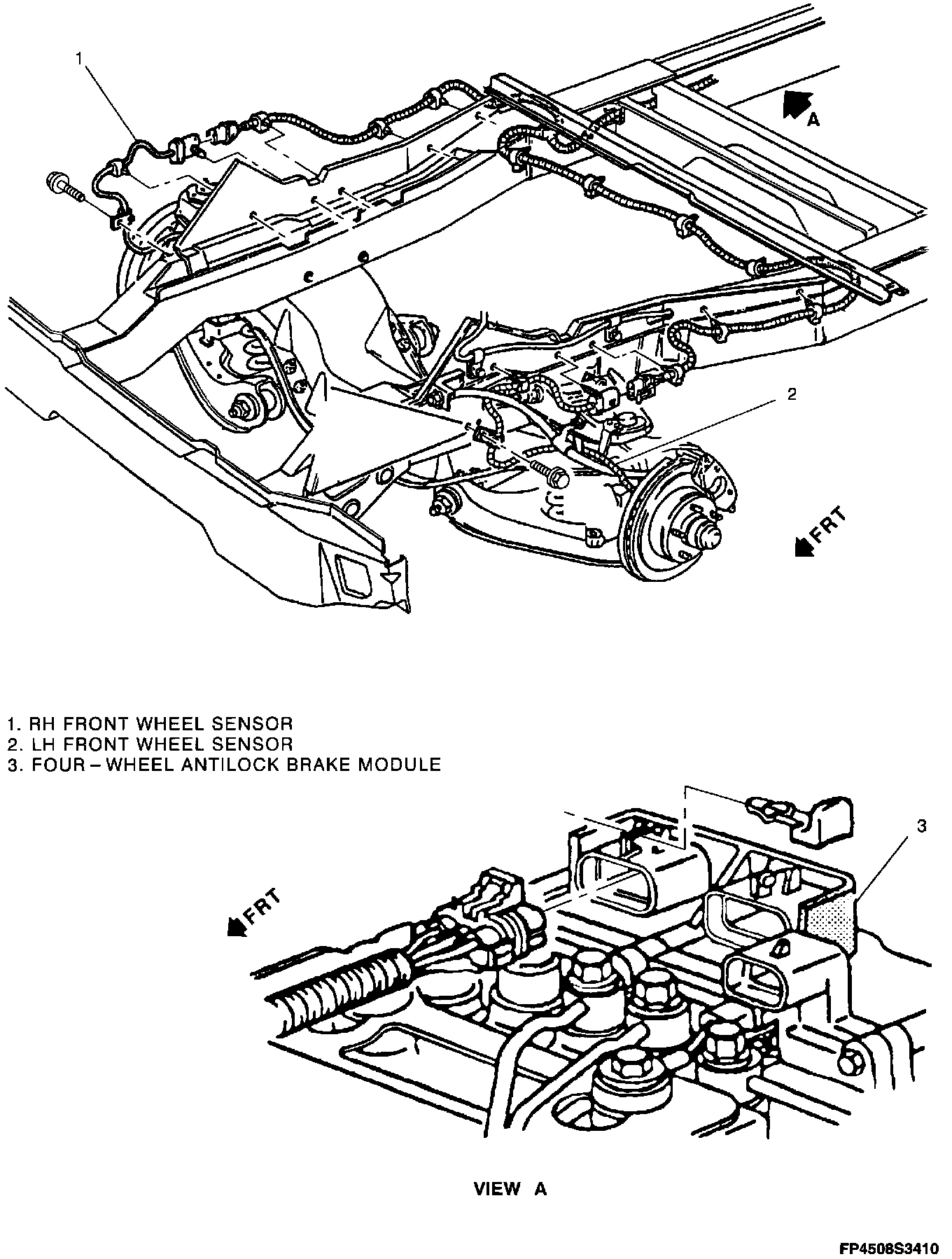 1

A

2

FRT

1. RH FRONT WHEEL SENSOR
2. LH FRONT WHEEL SENSOR
3. FOUR – WHEEL ANTILOCK BRAKE MODULE

3

FRT

VIEW A

FP4508S3410