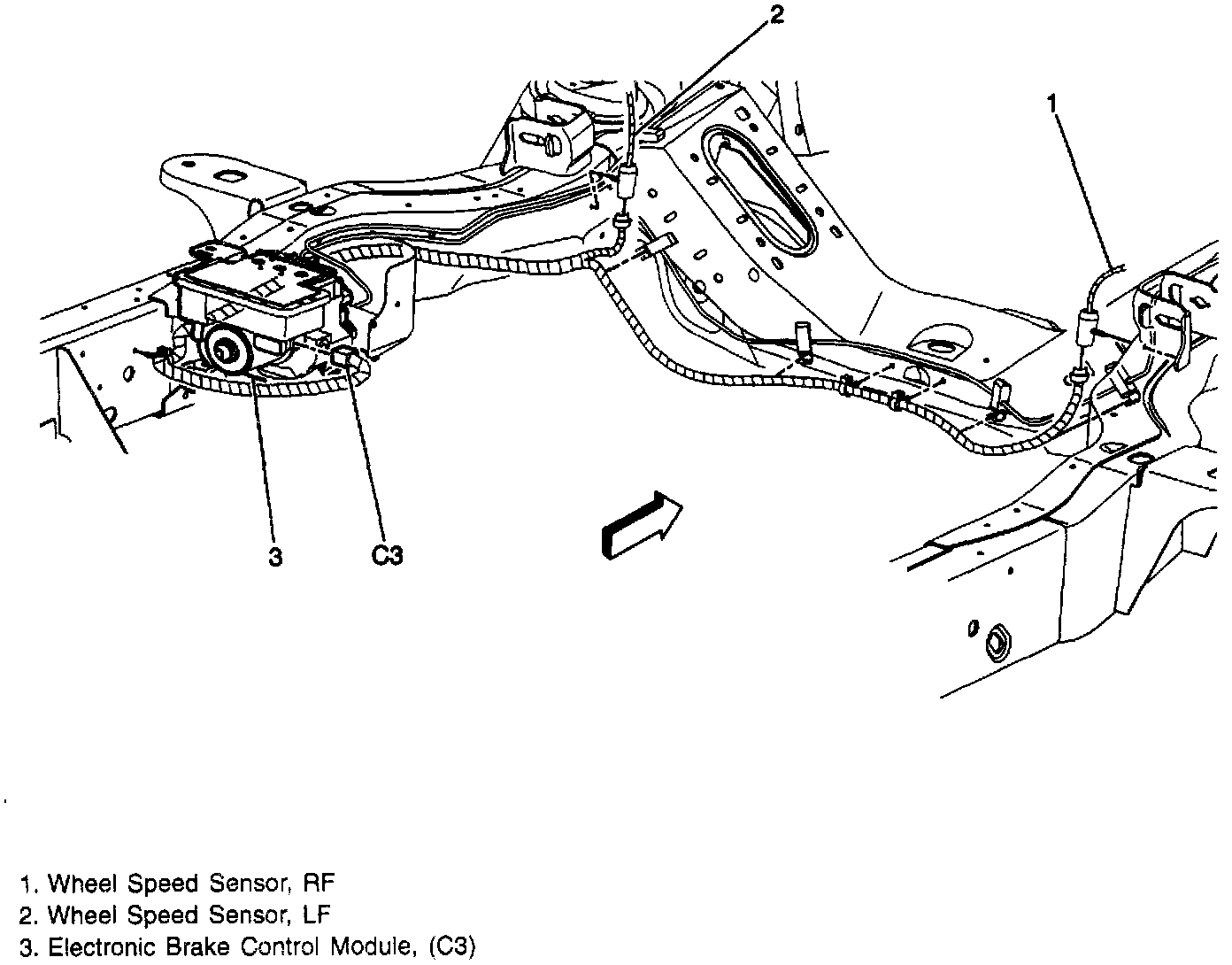 2

1

3

C3

1. Wheel Speed Sensor, RF
2. Wheel Speed Sensor, LF
3. Electronic Brake Control Module, (C3)