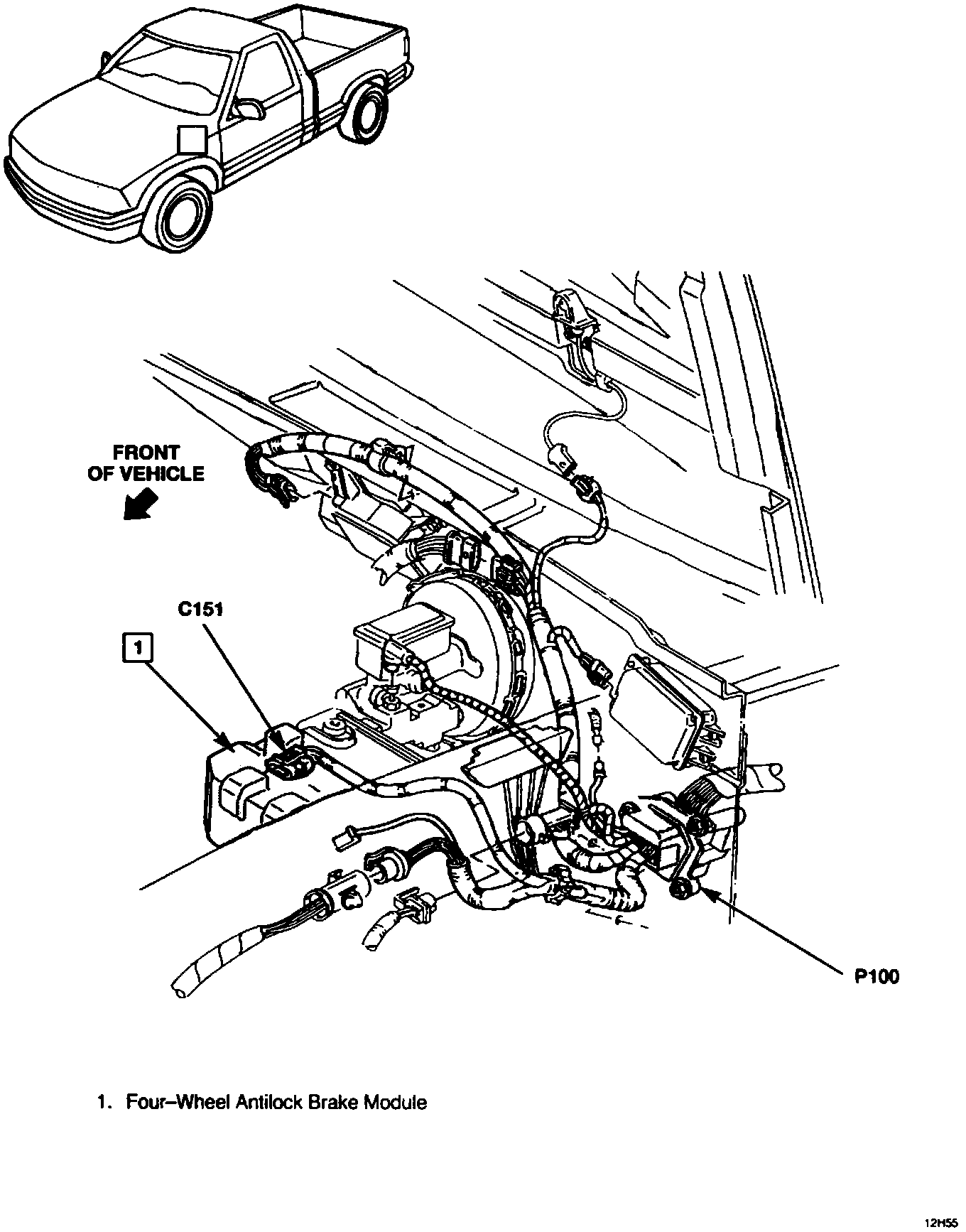 FRONT OF VEHICLE

C151

1

P100

1. Four–Wheel Antilock Brake Module

12H55