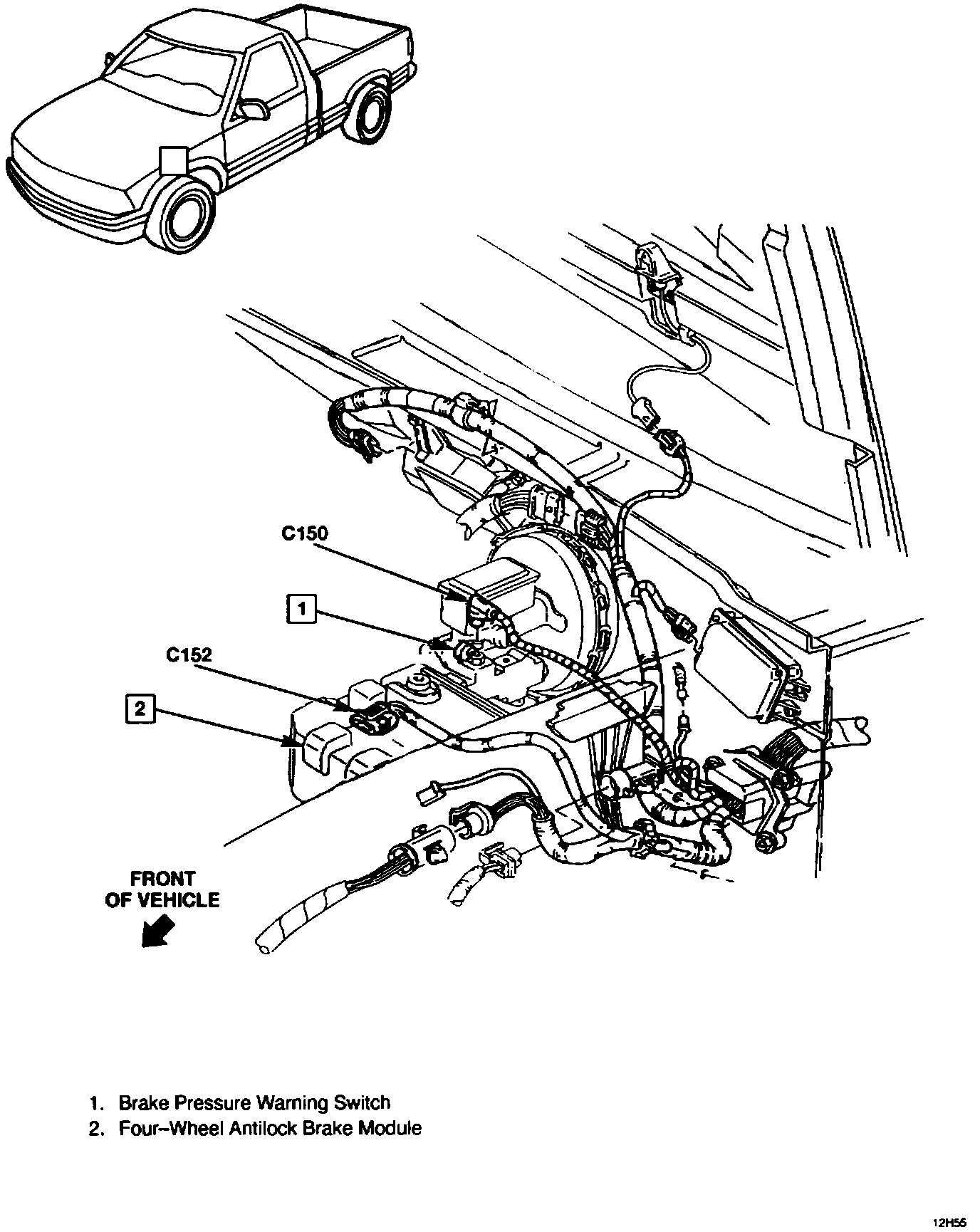 C150

1

C152

2

FRONT
OF VEHICLE

1. Brake Pressure Warning Switch
2. Four–Wheel Antilock Brake Module

12H56