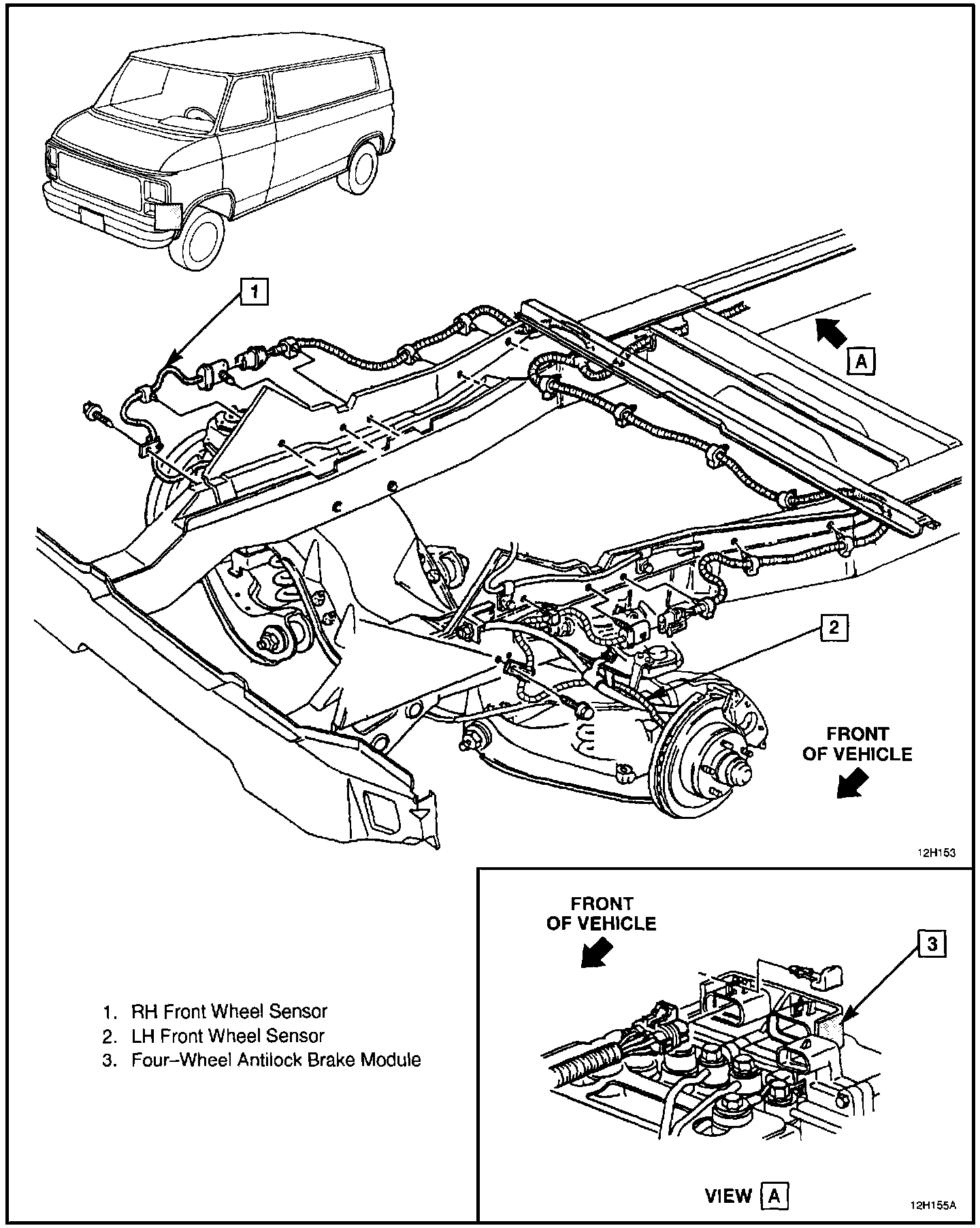 1

A

2

FRONT OF VEHICLE

12H153

FRONT OF VEHICLE

3

1. RH Front Wheel Sensor
2. LH Front Wheel Sensor
3. Four–Wheel Antilock Brake Module

VIEW A

12H155A