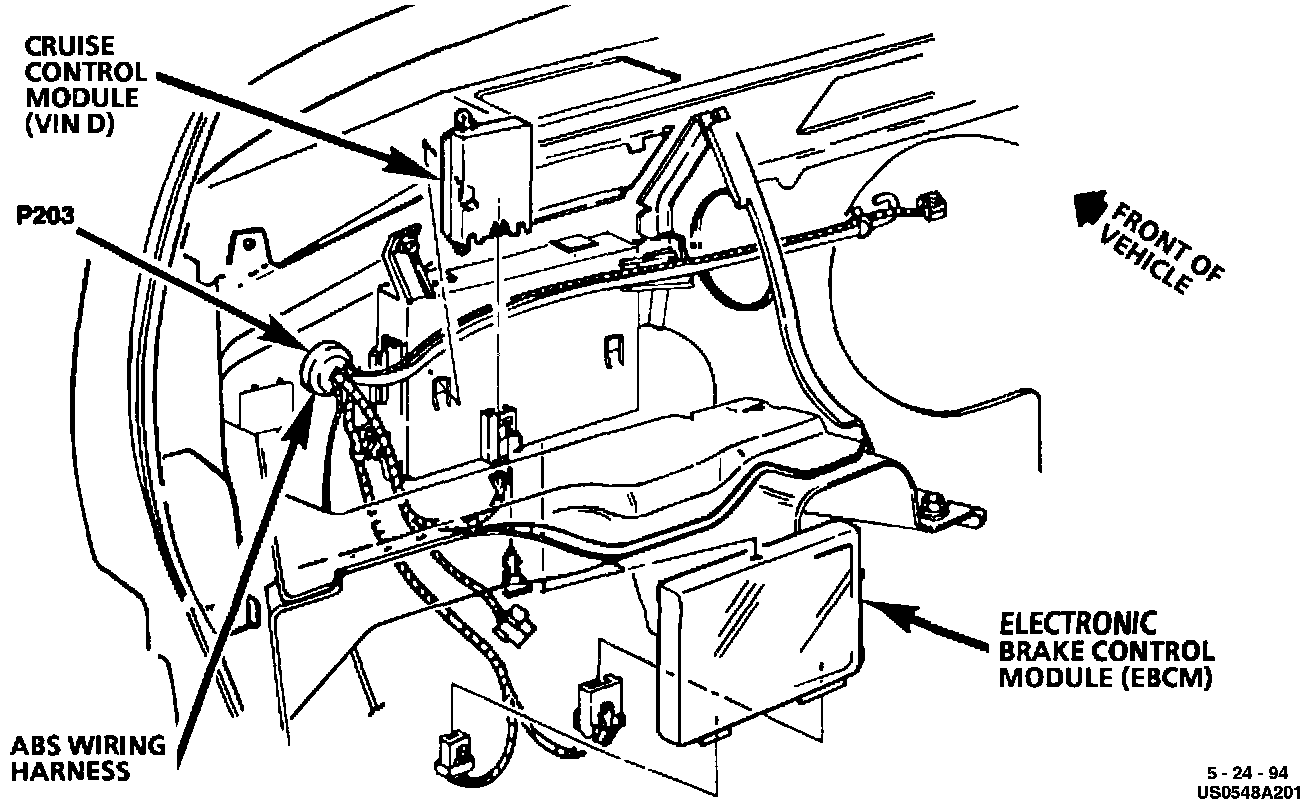 CRUISE CONTROL MODULE (VIN D)

P203

FRONT OF VEHICLE

ELECTRONIC BRAKE CONTROL MODULE (EBCM)

ABS WIRING HARNESS

5 - 24 - 94
US0548A201